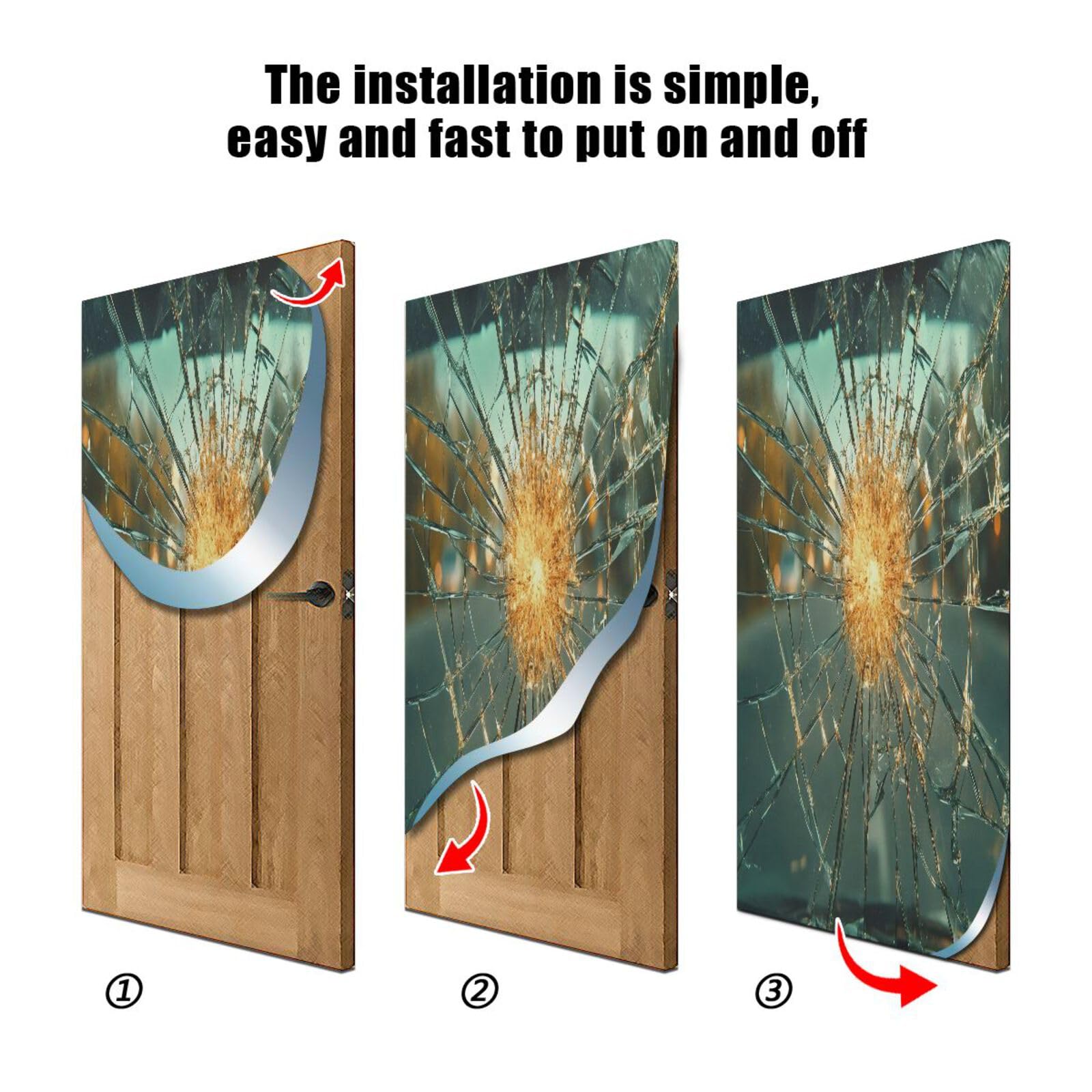 The installation is simple, easy and fast to put on and off

①

②

③