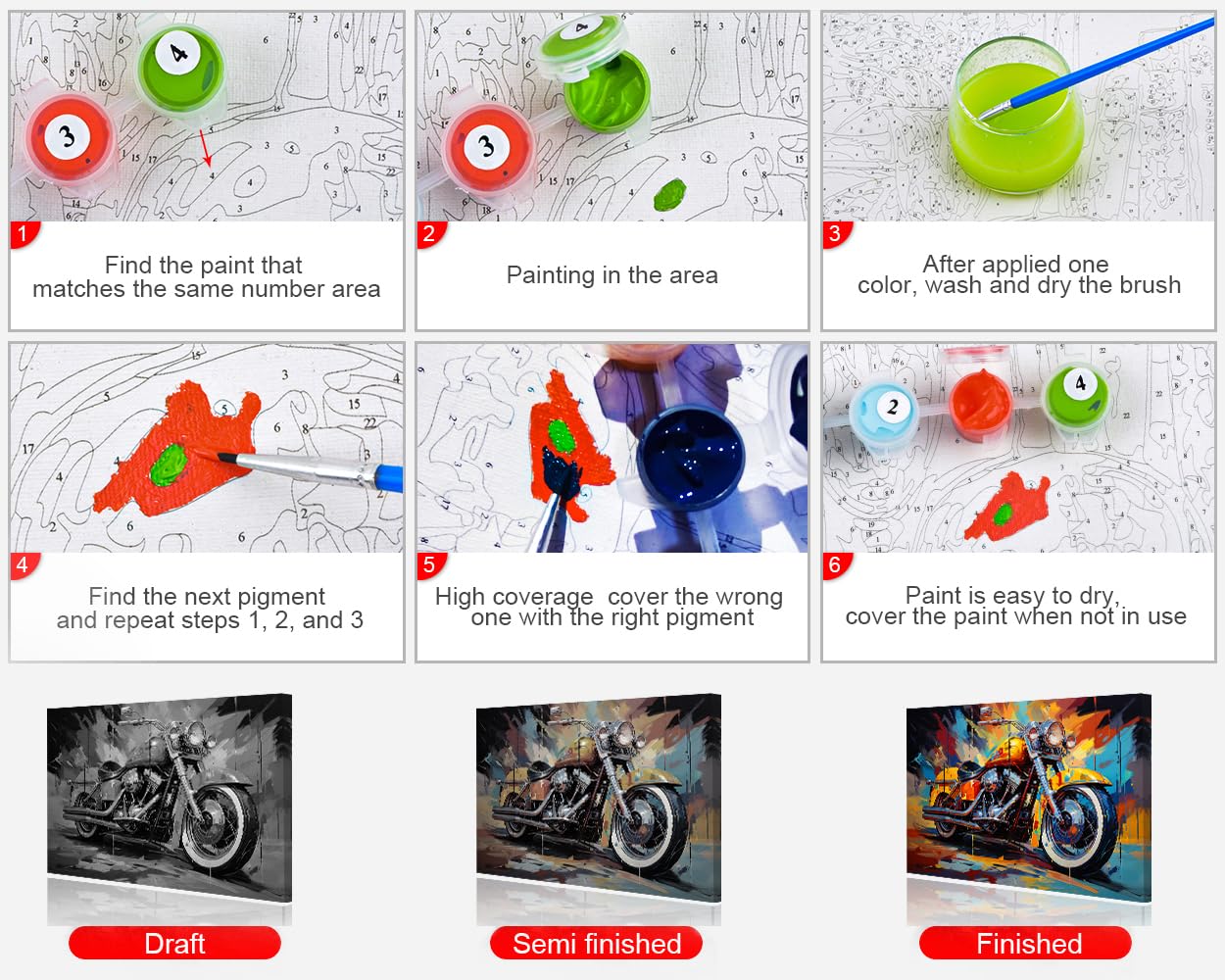 1
Find the paint that matches the same number area

2
Painting in the area

3
After applied one color, wash and dry the brush

4
Find the next pigment and repeat steps 1, 2, and 3

5
High coverage cover the wrong one with the right pigment

6
Paint is easy to dry, cover the paint when not in use

Draft

Semi finished

Finished