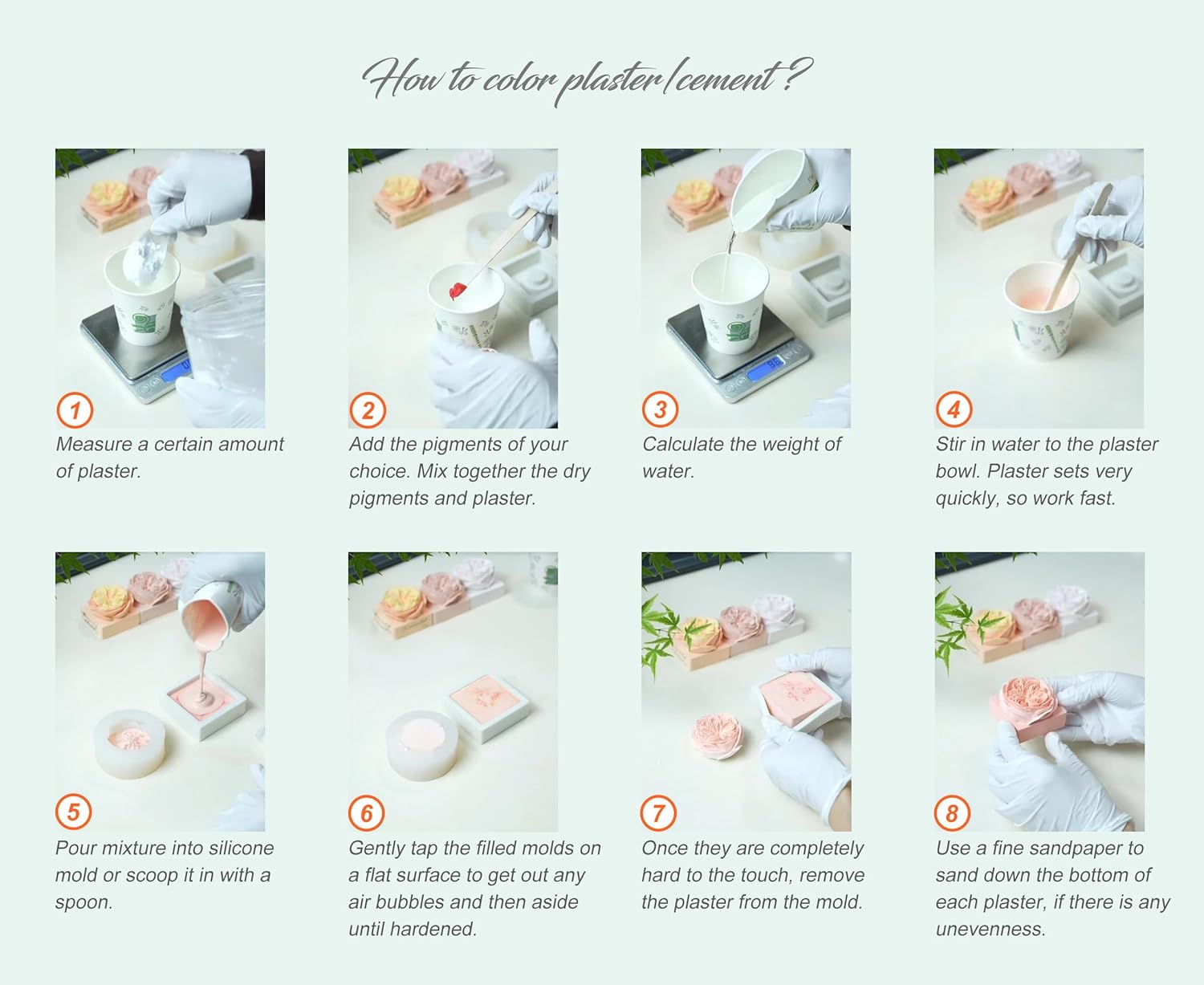 How to color plaster/cement?

1
Measure a certain amount of plaster.

2
Add the pigments of your choice. Mix together the dry pigments and plaster.

3
Calculate the weight of water.

4
Stir in water to the plaster bowl. Plaster sets very quickly, so work fast.

5
Pour mixture into silicone mold or scoop it in with a spoon.

6
Gently tap the filled molds on a flat surface to get out any air bubbles and then aside until hardened.

7
Once they are completely hard to the touch, remove the plaster from the mold.

8
Use a fine sandpaper to sand down the bottom of each plaster, if there is any unevenness.