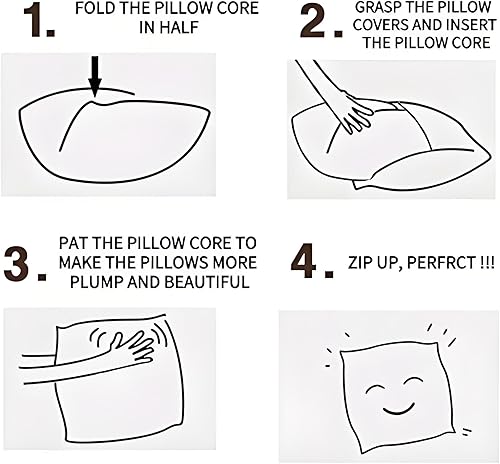 1. FOLD THE PILLOW CORE IN HALF

2. GRASP THE PILLOW COVERS AND INSERT THE PILLOW CORE

3. PAT THE PILLOW CORE TO MAKE THE PILLOWS MORE PLUMP AND BEAUTIFUL

4. ZIP UP, PERFRCT !!!