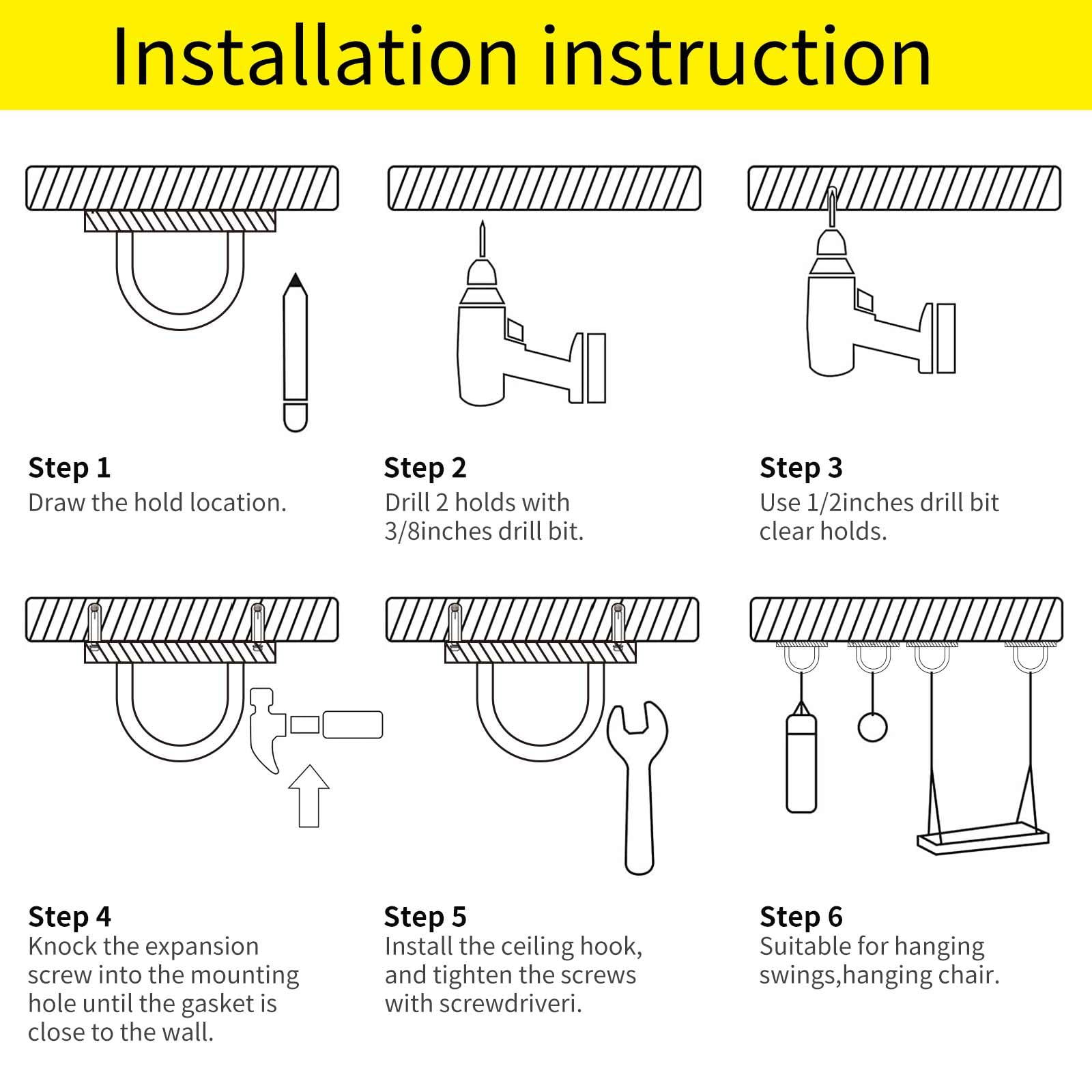 Installation instruction

Step 1
Draw the hold location.

Step 2
Drill 2 holds with 3/8inches drill bit.

Step 3
Use 1/2inches drill bit clear holds.

Step 4
Knock the expansion screw into the mounting hole until the gasket is close to the wall.

Step 5
Install the ceiling hook, and tighten the screws with screwdriveri.

Step 6
Suitable for hanging swings,hanging chair.