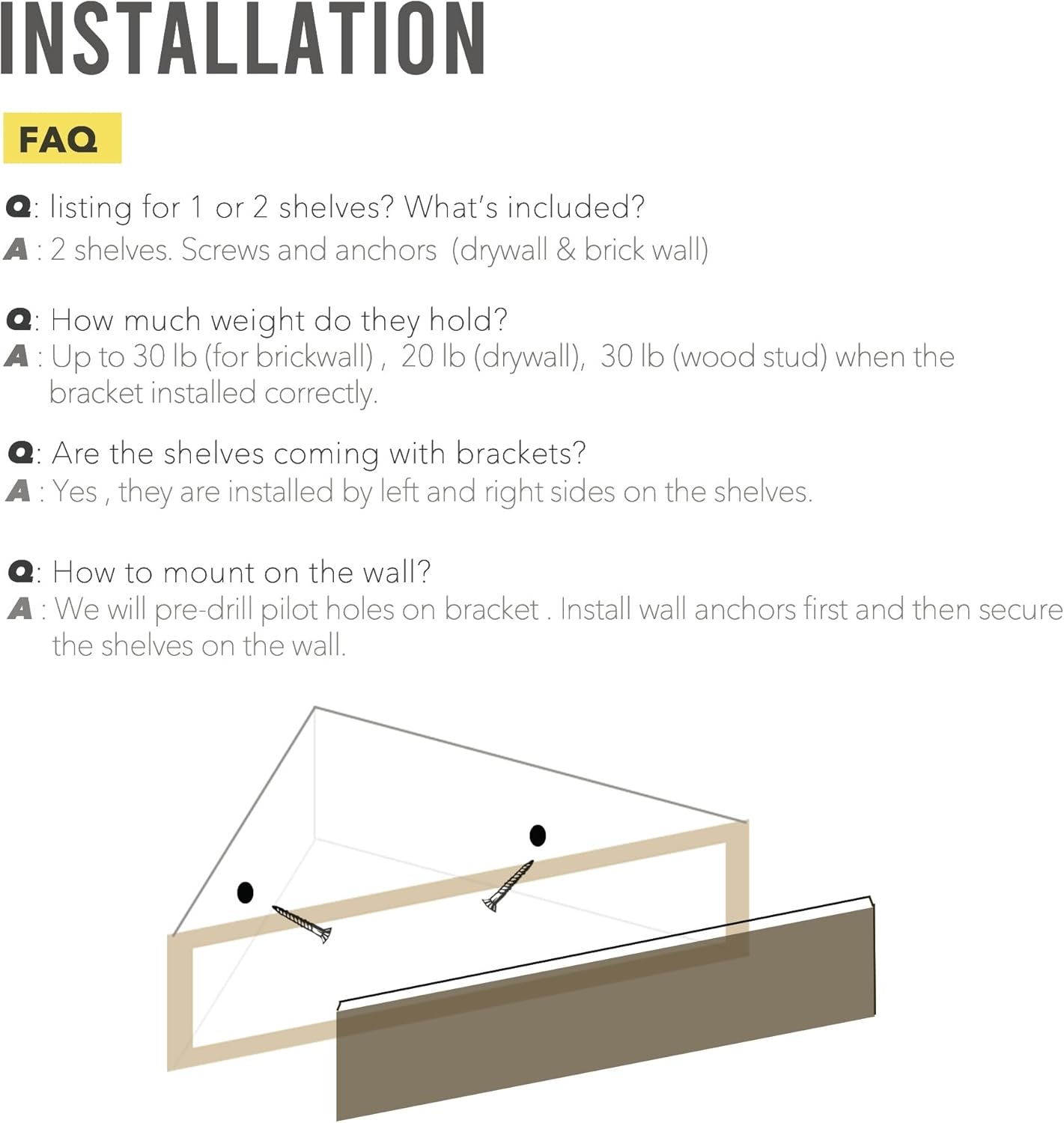 INSTALLATION

FAQ

Q: listing for 1 or 2 shelves? What's included?
A : 2 shelves. Screws and anchors (drywall & brick wall)

Q: How much weight do they hold?
A : Up to 30 lb (for brickwall) , 20 lb (drywall), 30 lb (wood stud) when the bracket installed correctly.

Q: Are the shelves coming with brackets?
A : Yes , they are installed by left and right sides on the shelves.

Q: How to mount on the wall?
A : We will pre-drill pilot holes on bracket . Install wall anchors first and then secure the shelves on the wall.