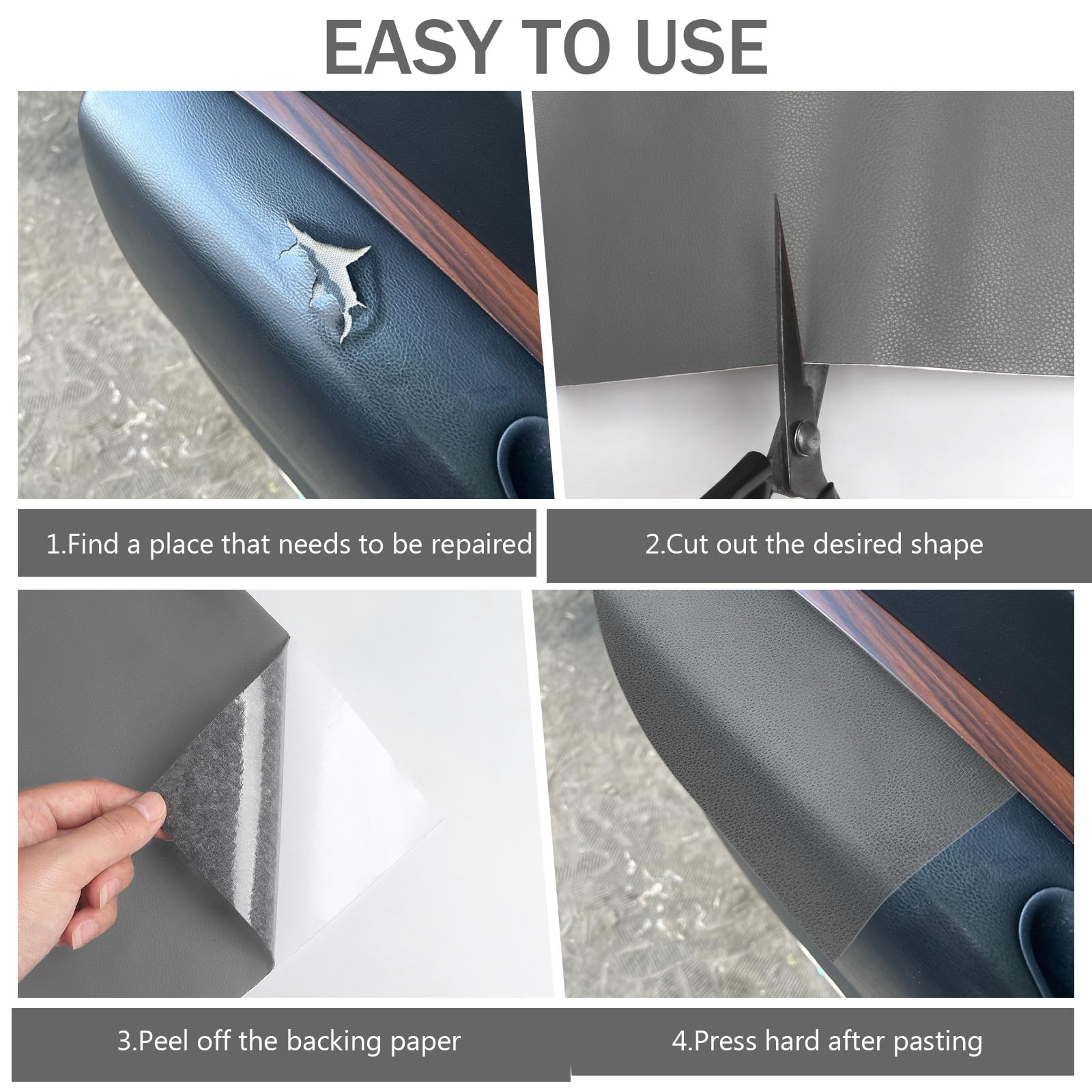 EASY TO USE

1.Find a place that needs to be repaired

2.Cut out the desired shape

3.Peel off the backing paper

4.Press hard after pasting