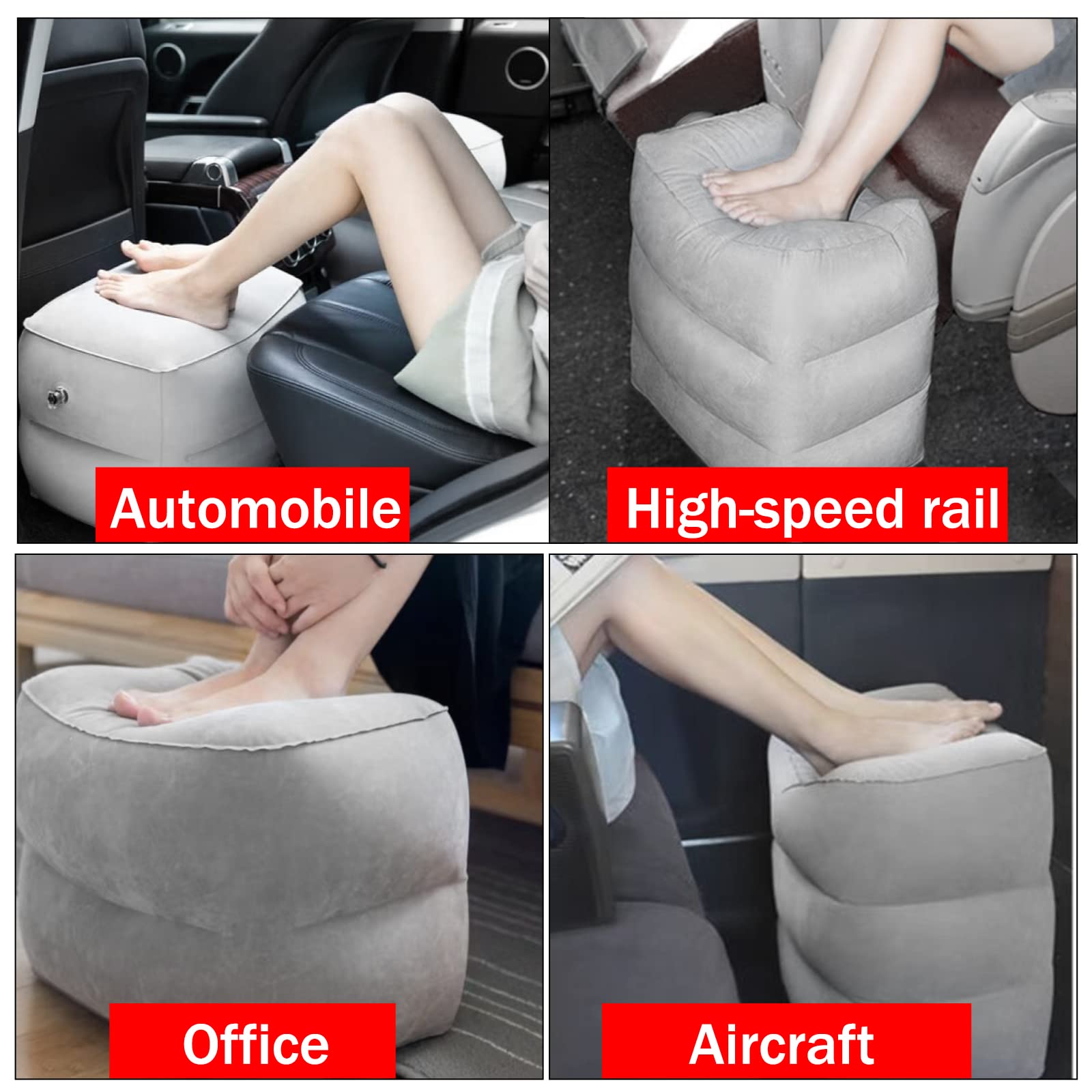 Automobile

High-speed rail

Office

Aircraft