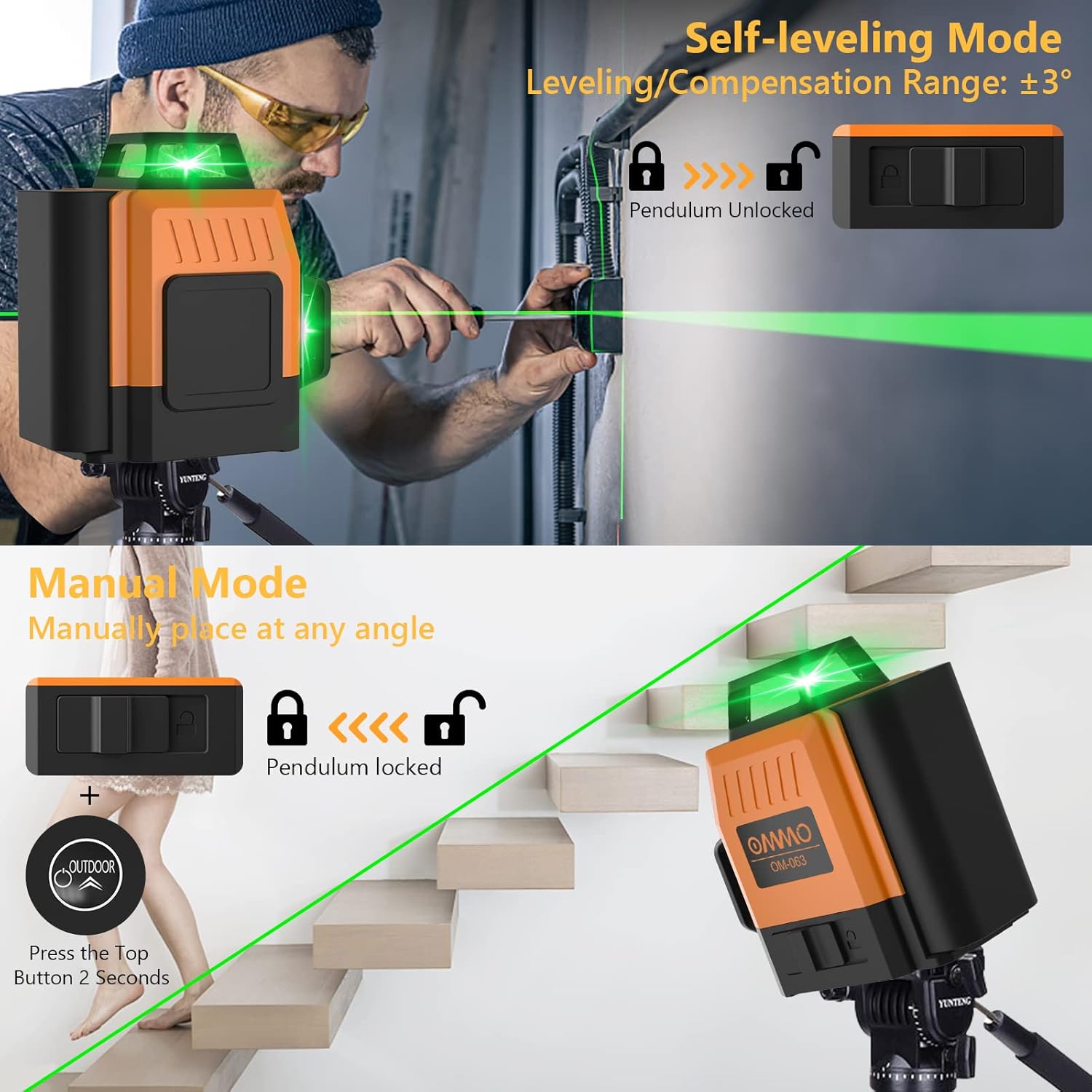 Self-leveling Mode
Leveling/Compensation Range: ±3°

Pendulum Unlocked

YUNTENG

Manual Mode
Manually place at any angle

Pendulum locked

+

OUTDOOR

Press the Top Button 2 Seconds

OMMO
OM-063

YUNTENG