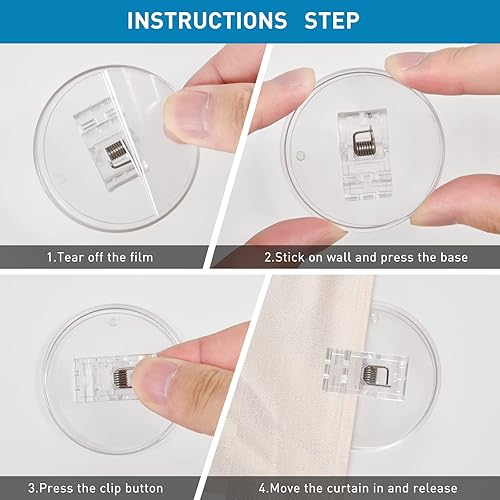 INSTRUCTIONS STEP

1.Tear off the film

2.Stick on wall and press the base

3.Press the clip button

4.Move the curtain in and release