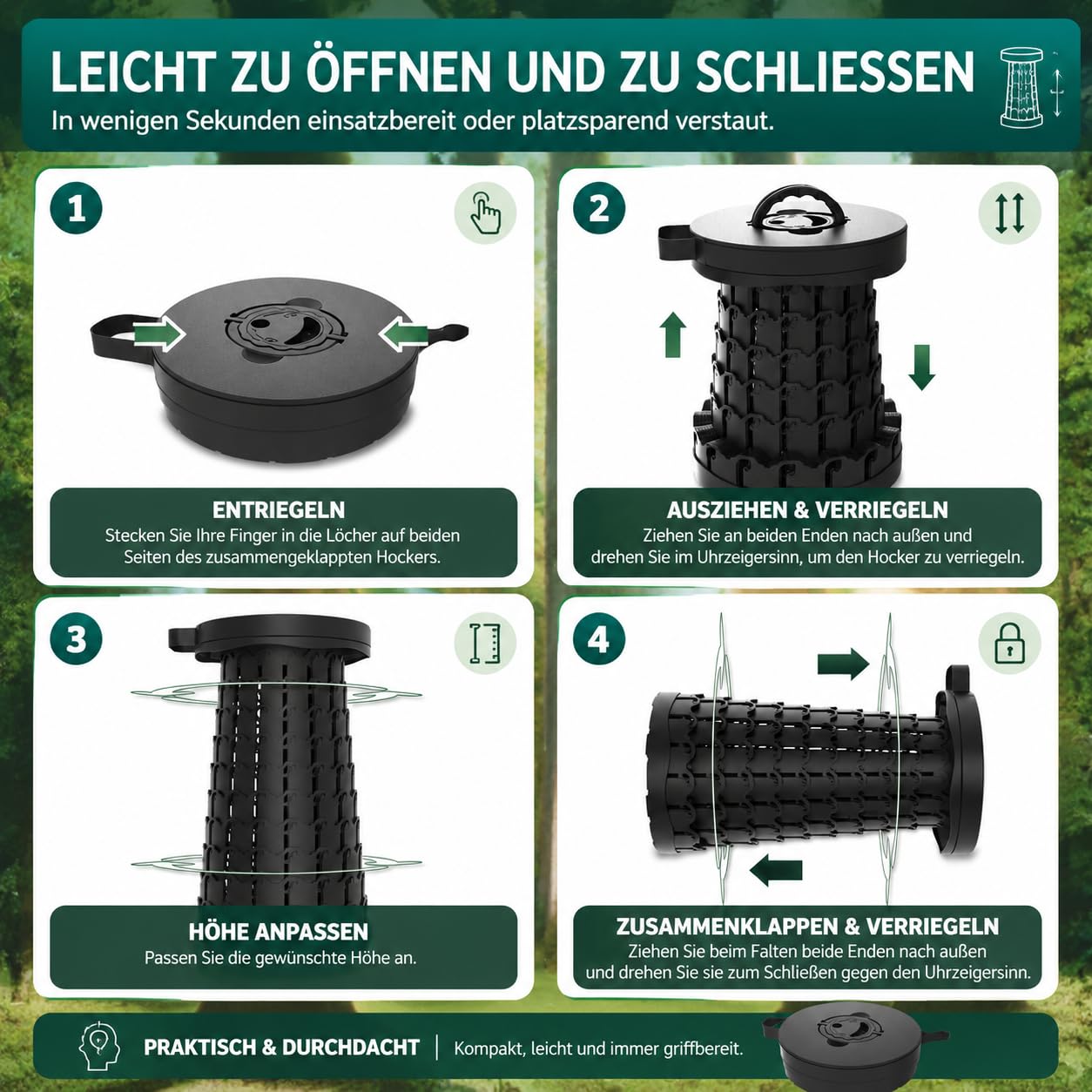 LEICHT ZU ÖFFNEN UND ZU SCHLIESSEN
In wenigen Sekunden einsatzbereit oder platzsparend verstaut.

1

ENTRIEGELN
Stecken Sie Ihre Finger in die Löcher auf beiden Seiten des zusammengeklappten Hockers.

2

AUSZIEHEN & VERRIEGELN
Ziehen Sie an beiden Enden nach außen und drehen Sie im Uhrzeigersinn, um den Hocker zu verriegeln.

3

HÖHE ANPASSEN
Passen Sie die gewünschte Höhe an.

4

ZUSAMMENKLAPPEN & VERRIEGELN
Ziehen Sie beim Falten beide Enden nach außen und drehen Sie sie zum Schließen gegen den Uhrzeigersinn.

PRAKTISCH & DURCHDACHT | Kompakt, leicht und immer griffbereit.