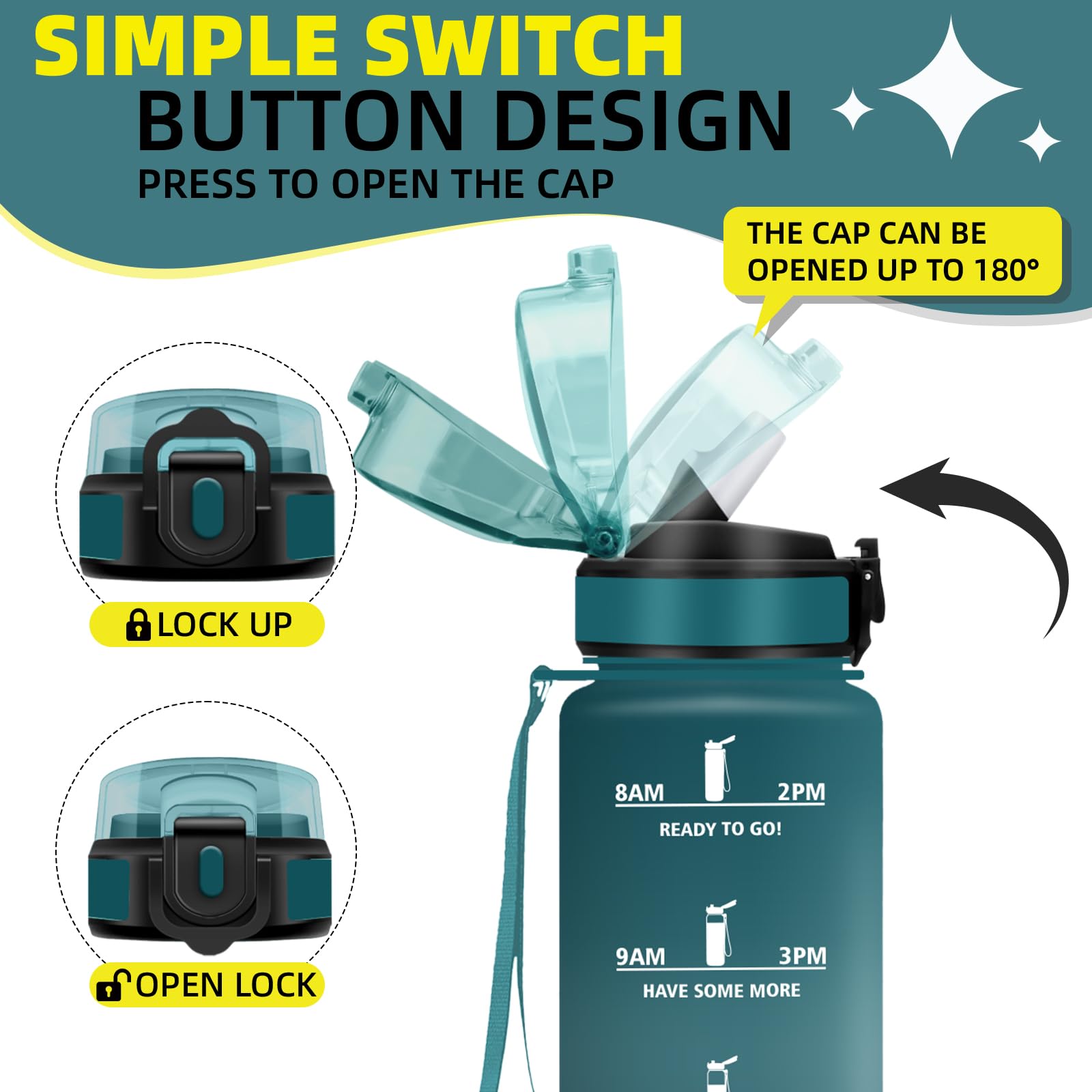 SIMPLE SWITCH
BUTTON DESIGN
PRESS TO OPEN THE CAP

THE CAP CAN BE OPENED UP TO 180°

LOCK UP

OPEN LOCK

8AM 2PM
READY TO GO!

9AM 3PM
HAVE SOME MORE