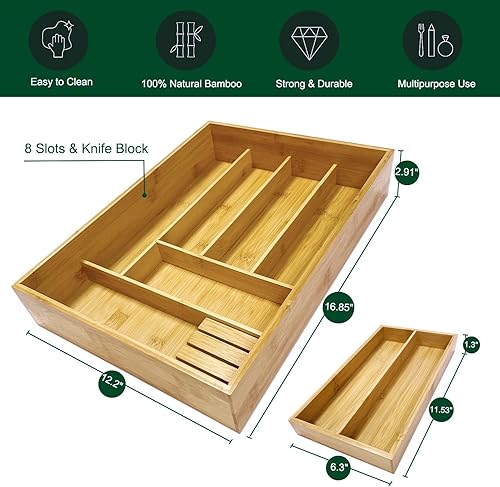 Easy to Clean

100% Natural Bamboo

Strong & Durable

Multipurpose Use

8 Slots & Knife Block

2.91"

16.85"

12.2"

1.3"

11.53"

6.3"