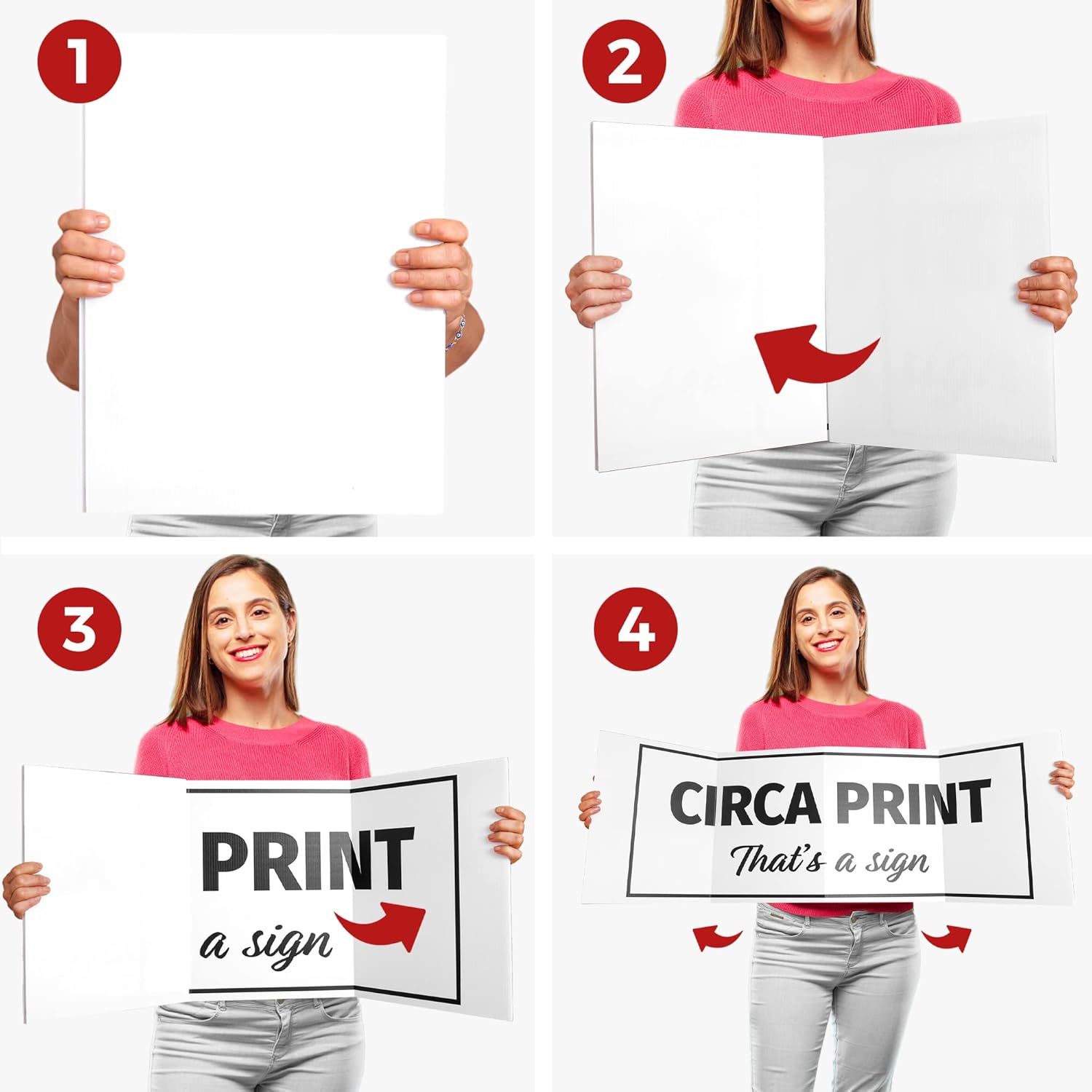 1

2

3

PRINT
a sign

4

CIRCA PRINT
That's a sign