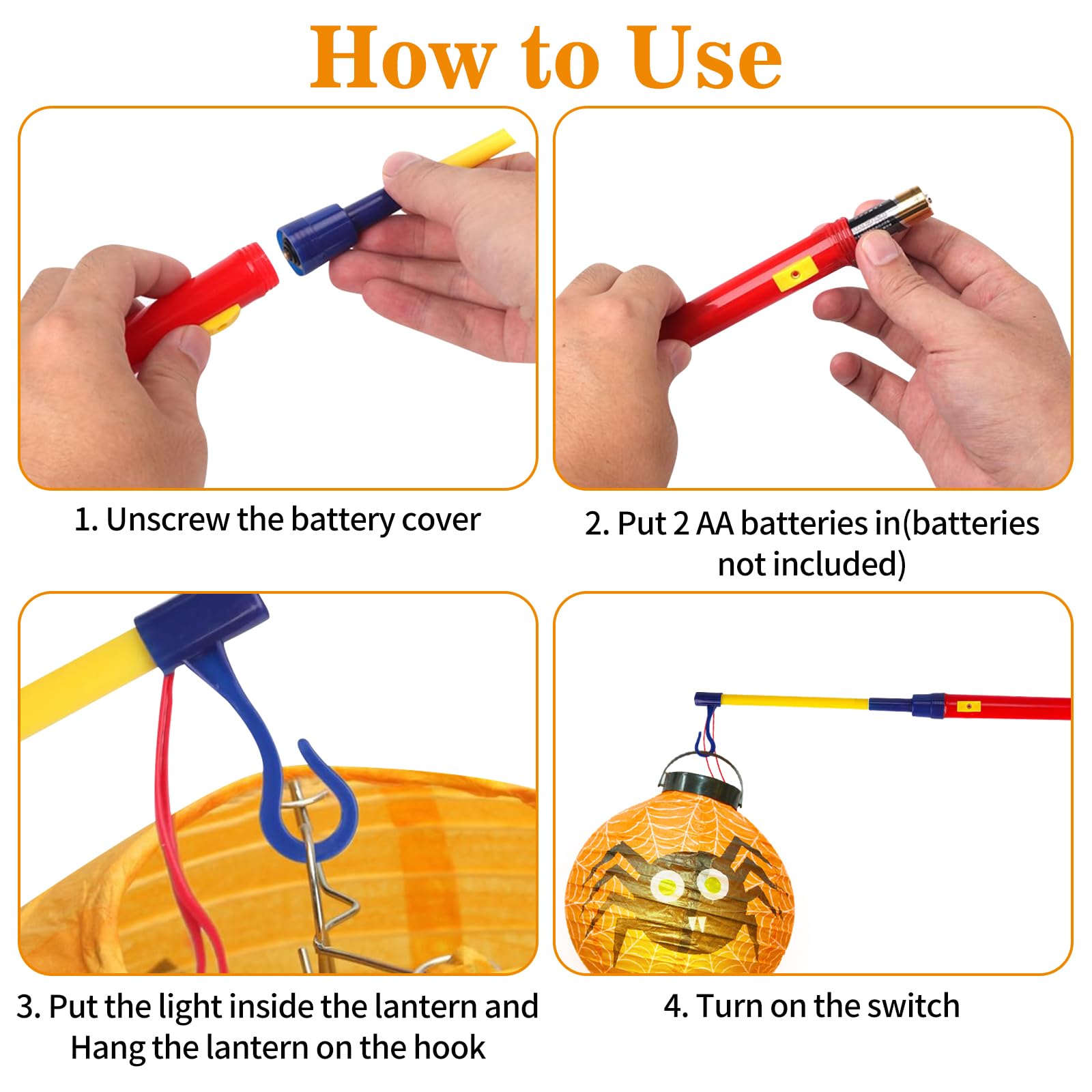 How to Use

1. Unscrew the battery cover

2. Put 2 AA batteries in(batteries not included)

3. Put the light inside the lantern and Hang the lantern on the hook

4. Turn on the switch