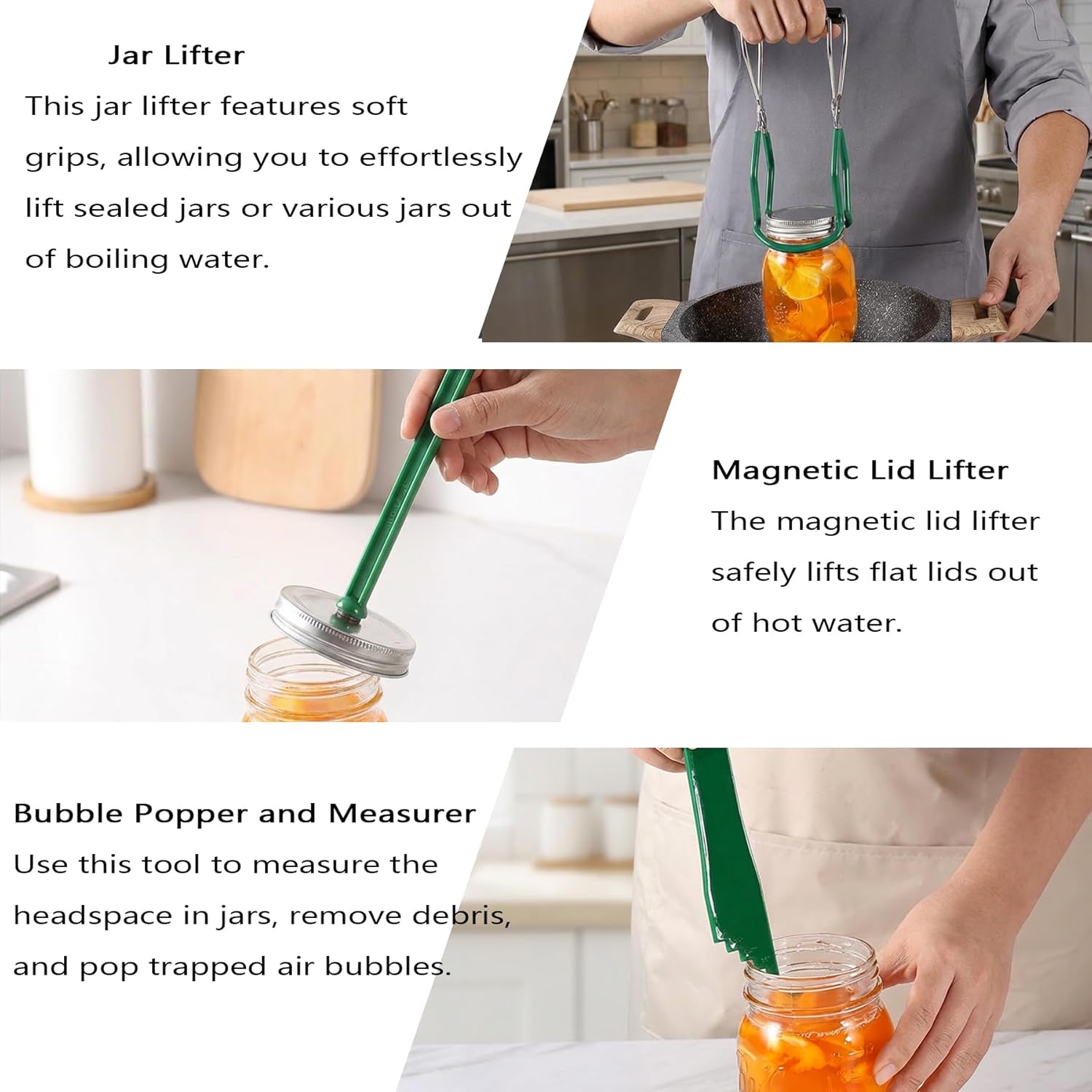 Jar Lifter
This jar lifter features soft grips, allowing you to effortlessly lift sealed jars or various jars out of boiling water.

Magnetic Lid Lifter
The magnetic lid lifter safely lifts flat lids out of hot water.

Bubble Popper and Measurer
Use this tool to measure the headspace in jars, remove debris, and pop trapped air bubbles.