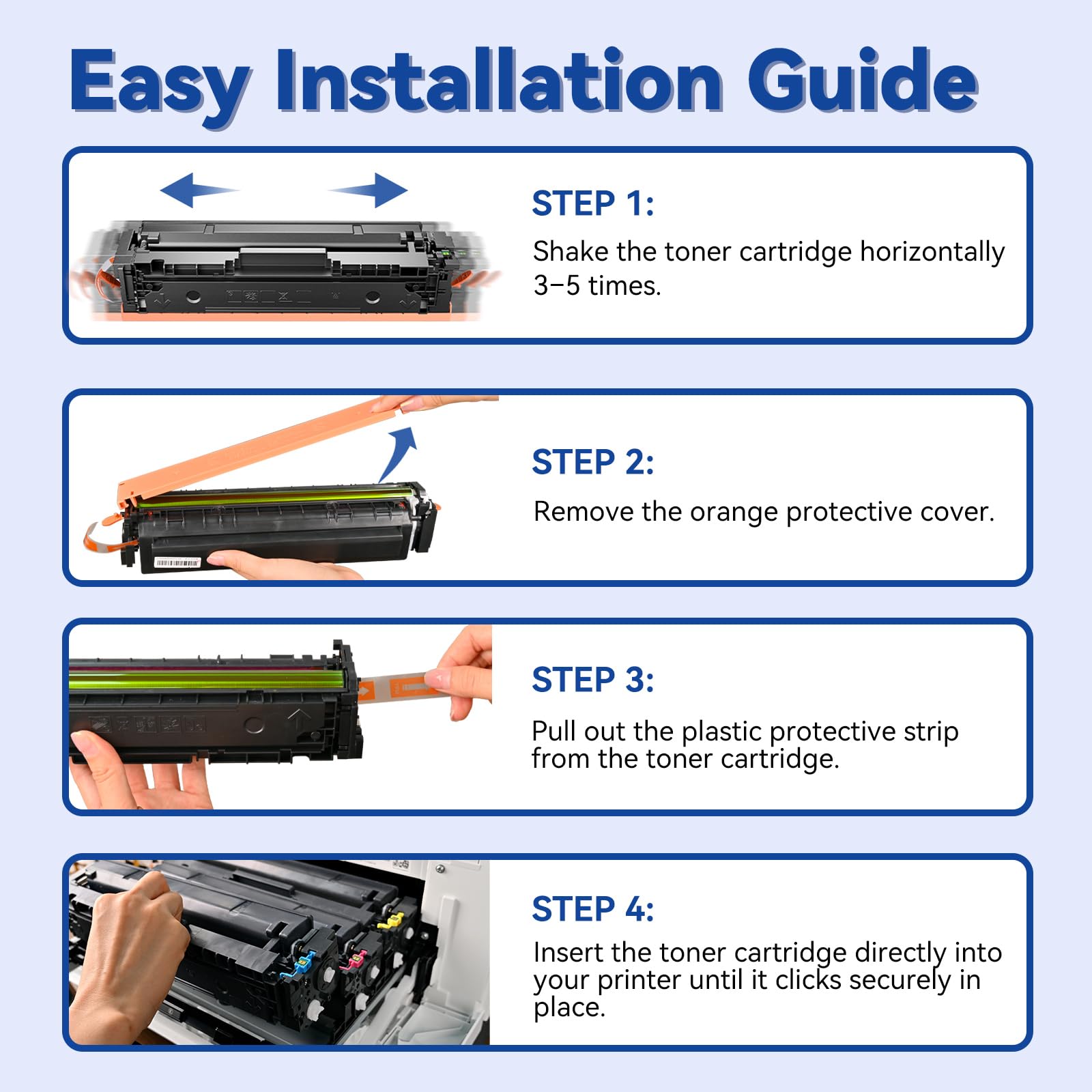 Easy Installation Guide

STEP 1:

Shake the toner cartridge horizontally 3–5 times.

STEP 2:

Remove the orange protective cover.

STEP 3:

Pull out the plastic protective strip from the toner cartridge.

STEP 4:

Insert the toner cartridge directly into your printer until it clicks securely in place.