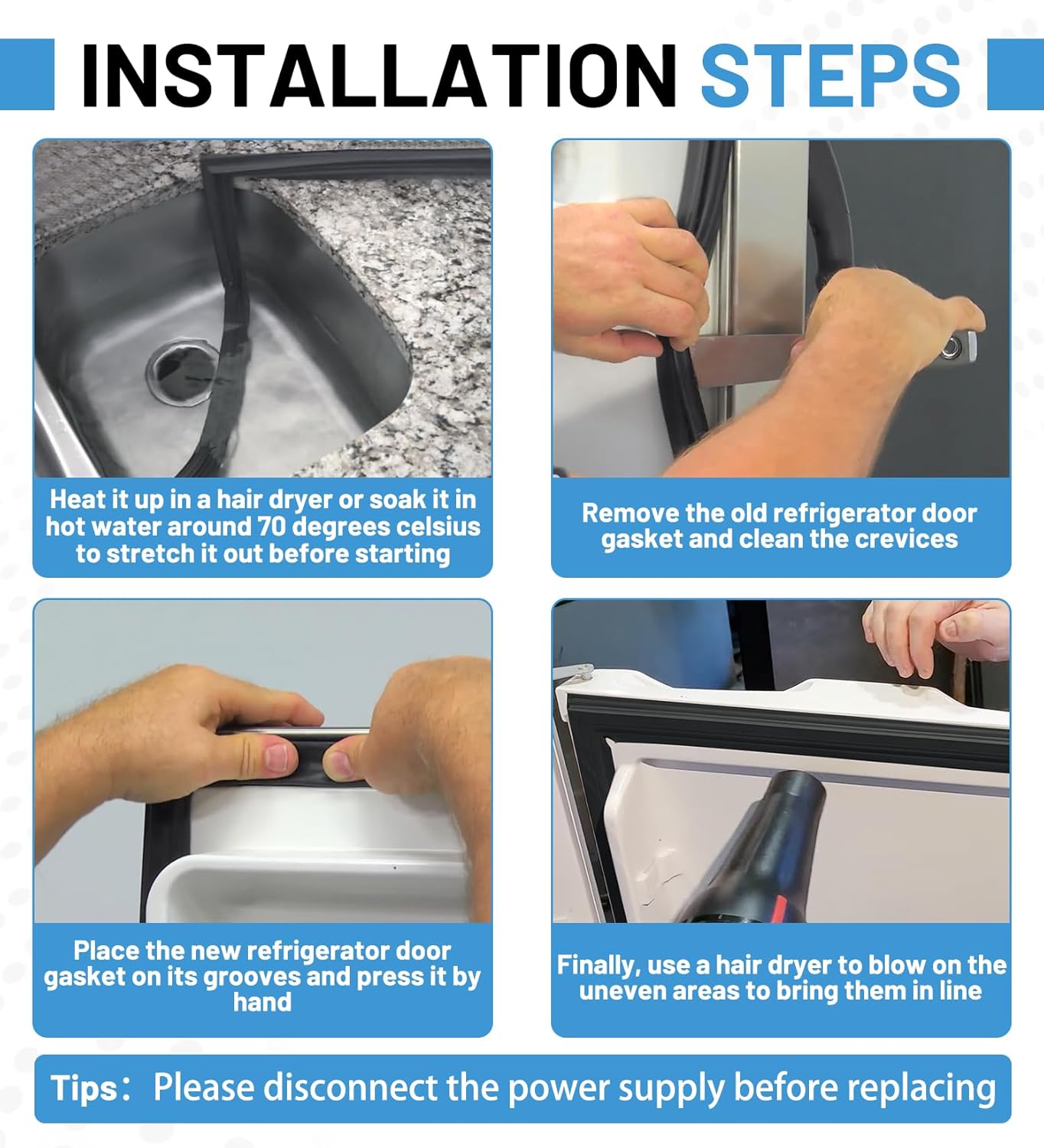 INSTALLATION STEPS

Heat it up in a hair dryer or soak it in hot water around 70 degrees celsius to stretch it out before starting

Remove the old refrigerator door gasket and clean the crevices

Place the new refrigerator door gasket on its grooves and press it by hand

Finally, use a hair dryer to blow on the uneven areas to bring them in line

Tips： Please disconnect the power supply before replacing