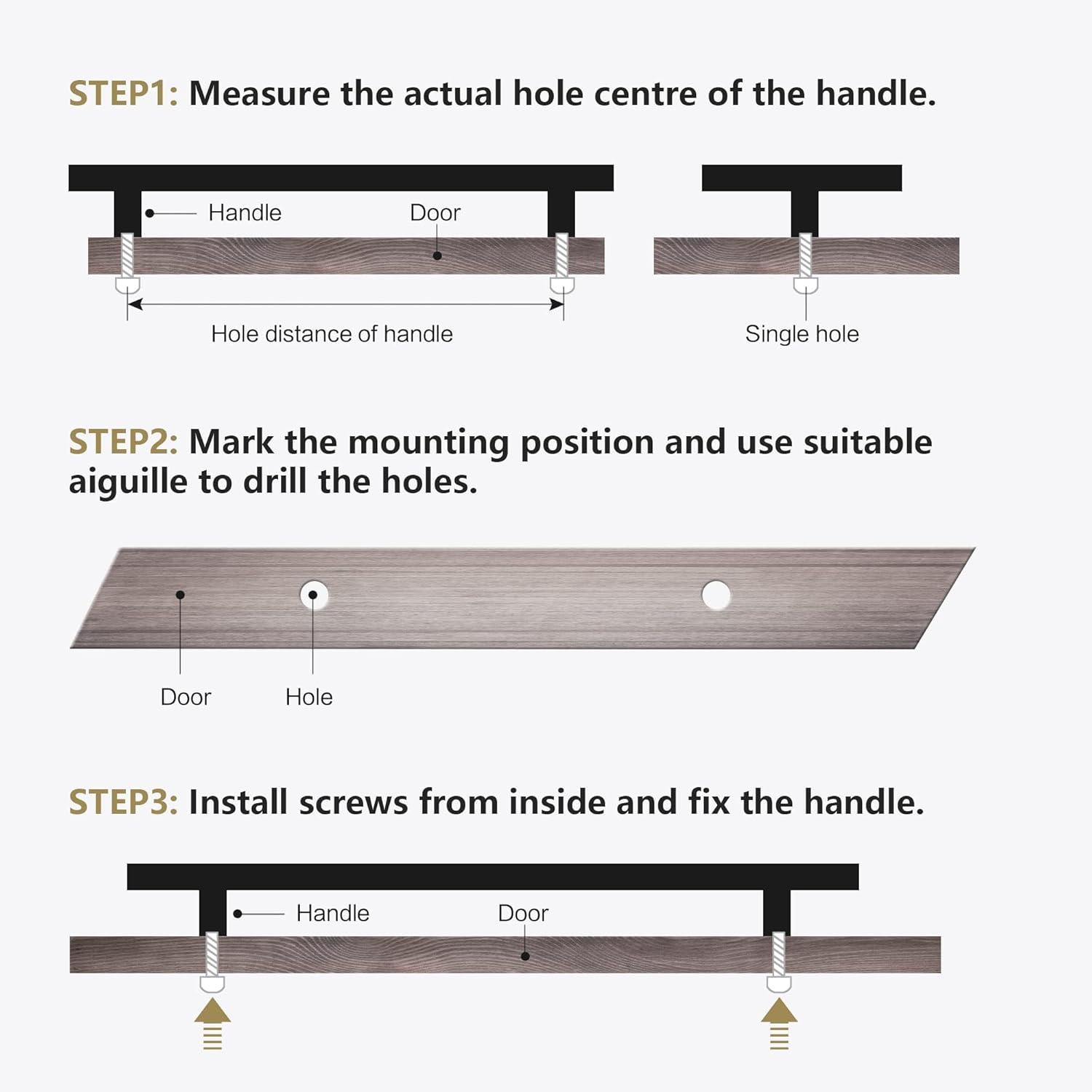 STEP1: Measure the actual hole centre of the handle.

Handle

Door

Hole distance of handle

Single hole

STEP2: Mark the mounting position and use suitable aiguille to drill the holes.

Door

Hole

STEP3: Install screws from inside and fix the handle.

Handle

Door