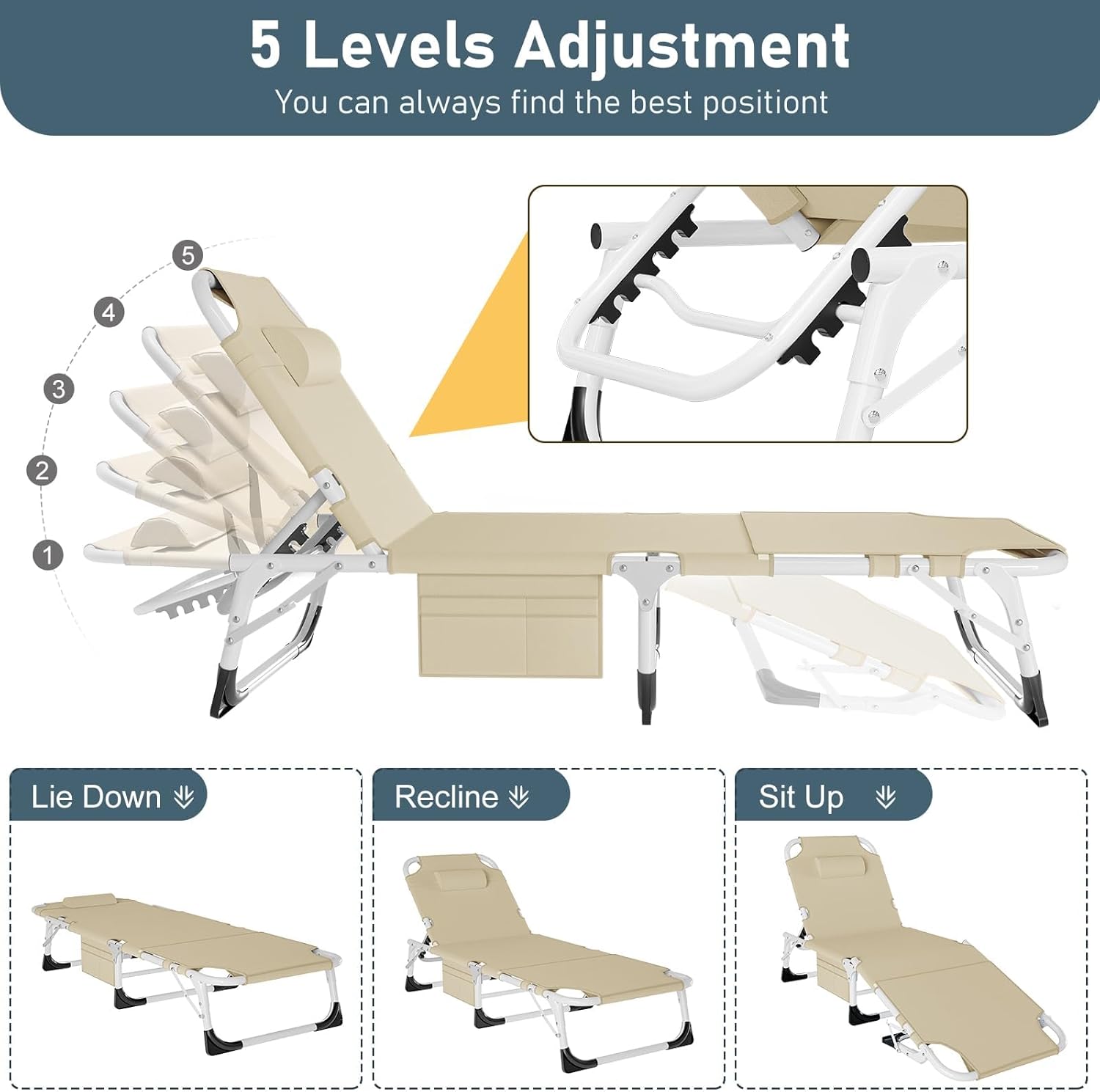 5 Levels Adjustment

You can always find the best positiont

5
4
3
2
1

Lie Down

Recline

Sit Up