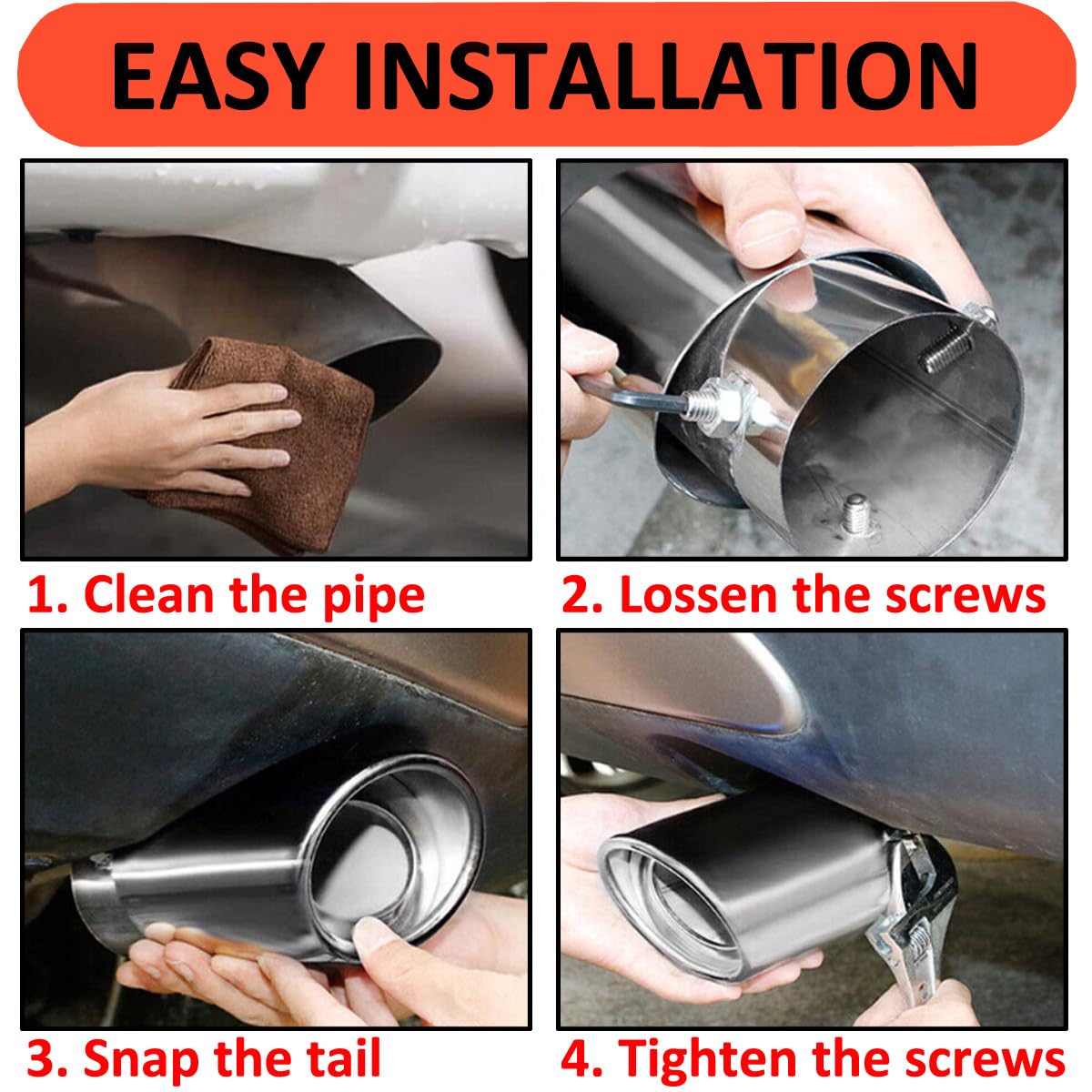 EASY INSTALLATION

1. Clean the pipe

2. Lossen the screws

3. Snap the tail

4. Tighten the screws