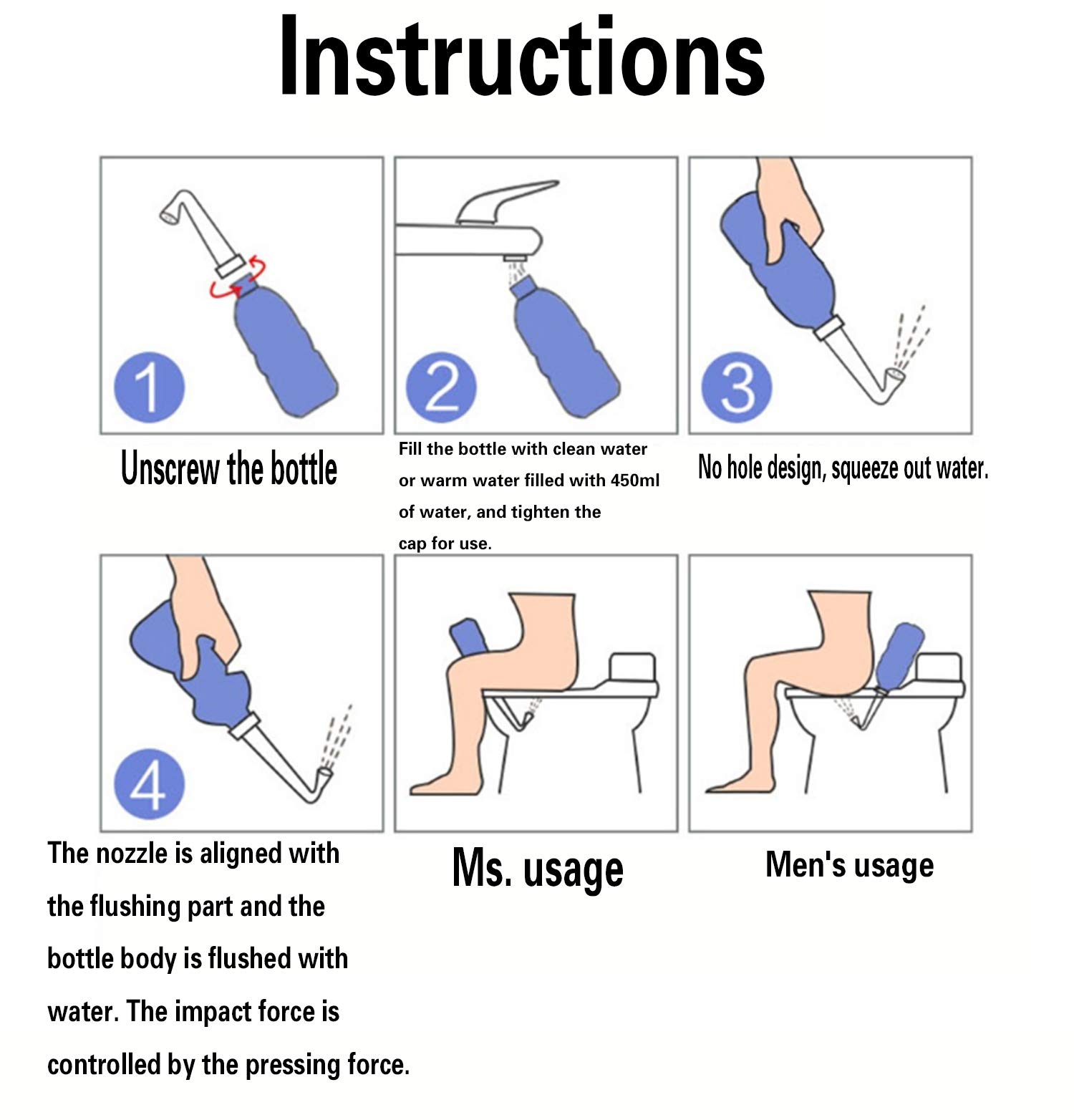 Instructions

1

Unscrew the bottle

2

Fill the bottle with clean water or warm water filled with 450ml of water, and tighten the cap for use.

3

No hole design, squeeze out water.

4

The nozzle is aligned with the flushing part and the bottle body is flushed with water. The impact force is controlled by the pressing force.

Ms. usage

Men's usage