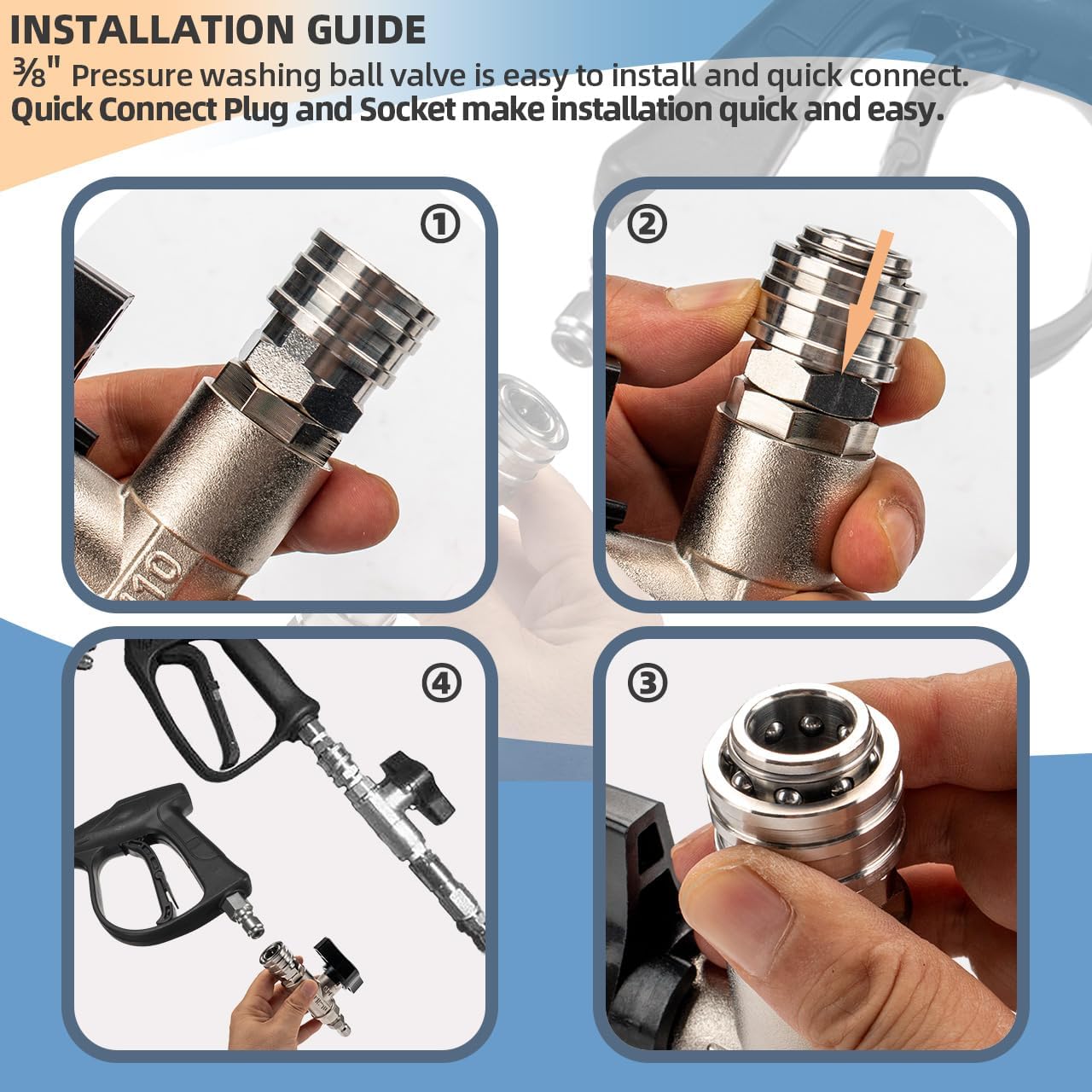 INSTALLATION GUIDE

⅜" Pressure washing ball valve is easy to install and quick connect.
Quick Connect Plug and Socket make installation quick and easy.

①

②

④

③