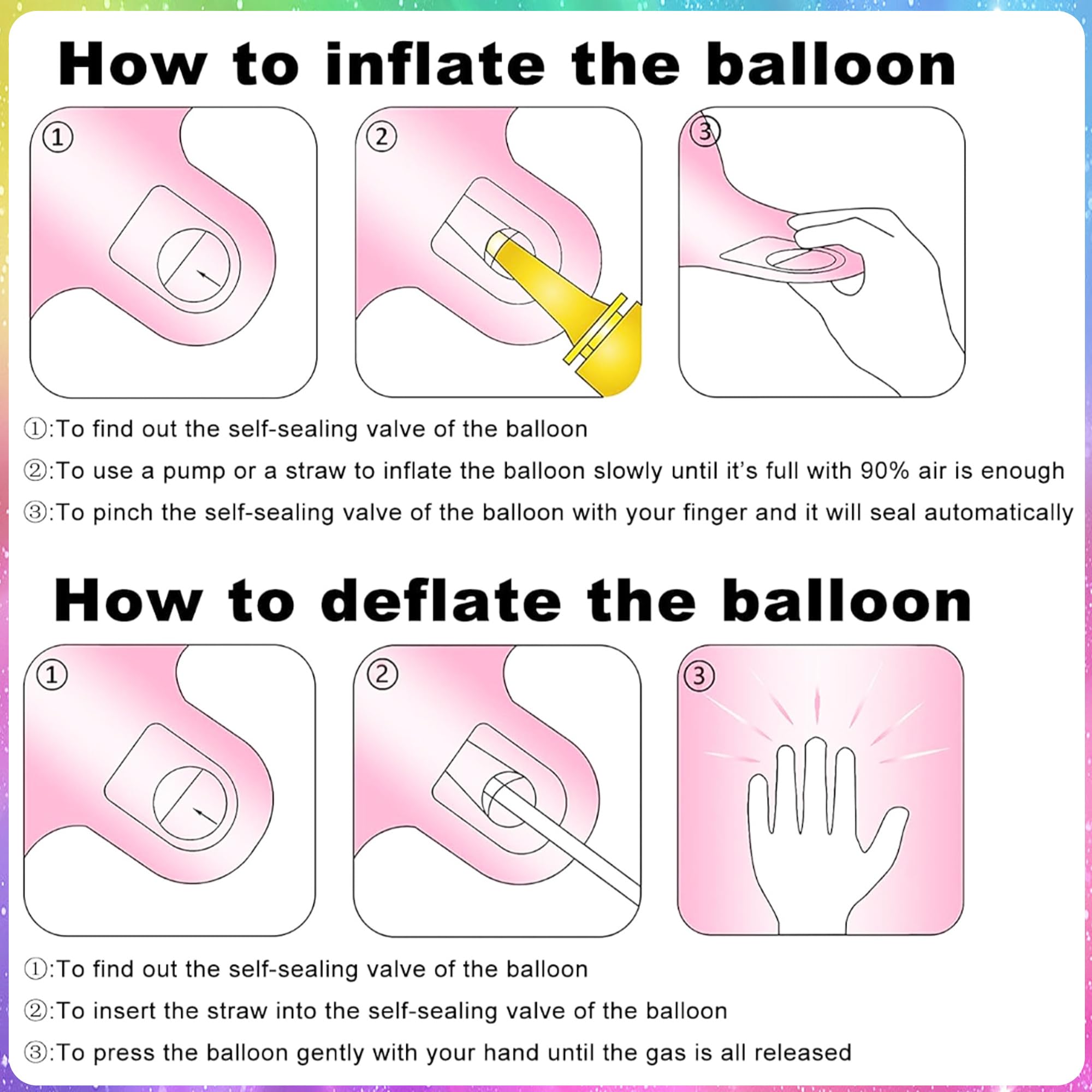 How to inflate the balloon

①

②

③

①:To find out the self-sealing valve of the balloon

②:To use a pump or a straw to inflate the balloon slowly until it's full with 90% air is enough

③:To pinch the self-sealing valve of the balloon with your finger and it will seal automatically

How to deflate the balloon

①

②

③

①:To find out the self-sealing valve of the balloon

②:To insert the straw into the self-sealing valve of the balloon

③:To press the balloon gently with your hand until the gas is all released