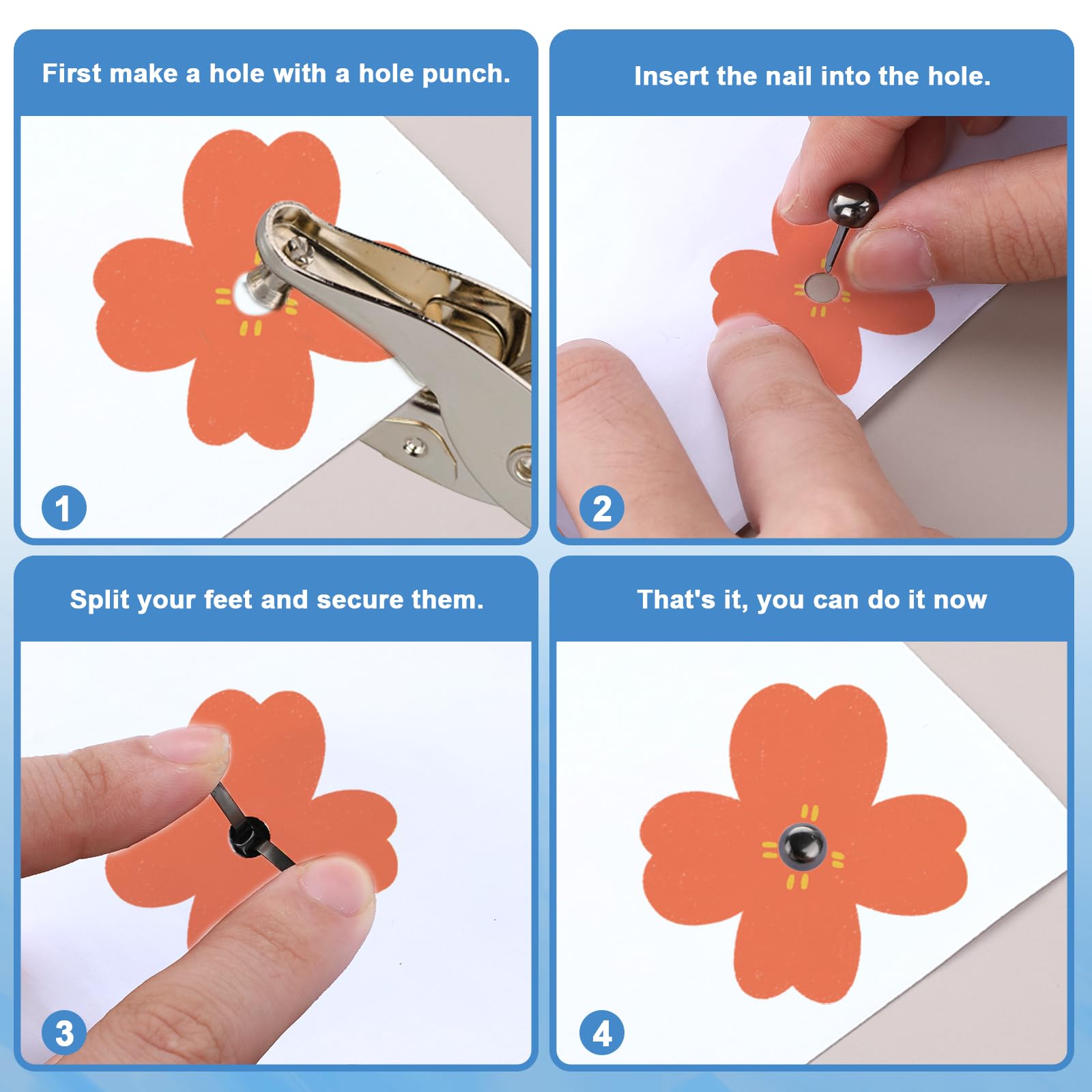 First make a hole with a hole punch.

1

Insert the nail into the hole.

2

Split your feet and secure them.

3

That's it, you can do it now

4