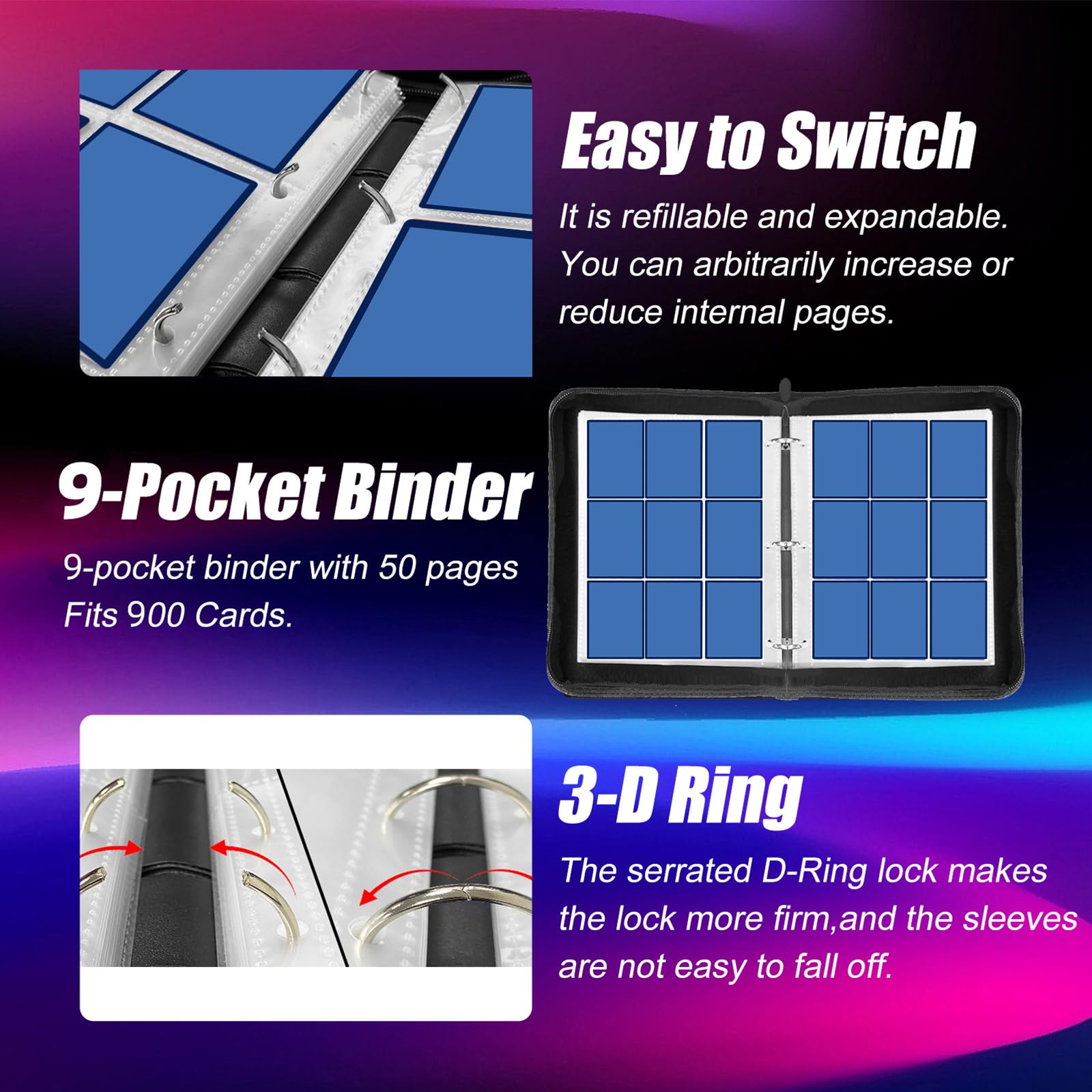 Easy to Switch

It is refillable and expandable. You can arbitrarily increase or reduce internal pages.

9-Pocket Binder

9-pocket binder with 50 pages Fits 900 Cards.

3-D Ring

The serrated D-Ring lock makes the lock more firm,and the sleeves are not easy to fall off.