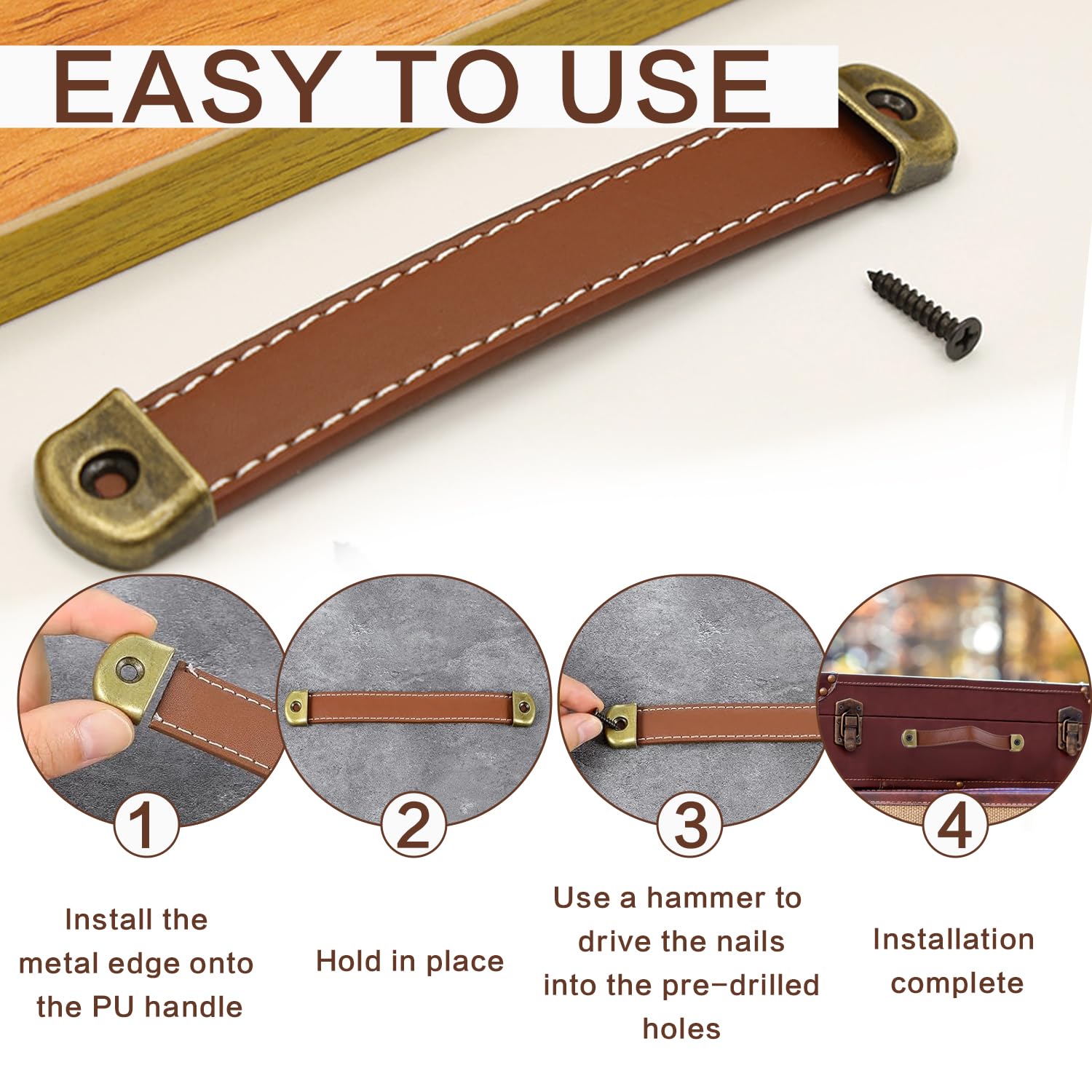 EASY TO USE

1

Install the metal edge onto the PU handle

2

Hold in place

3

Use a hammer to drive the nails into the pre-drilled holes

4

Installation complete