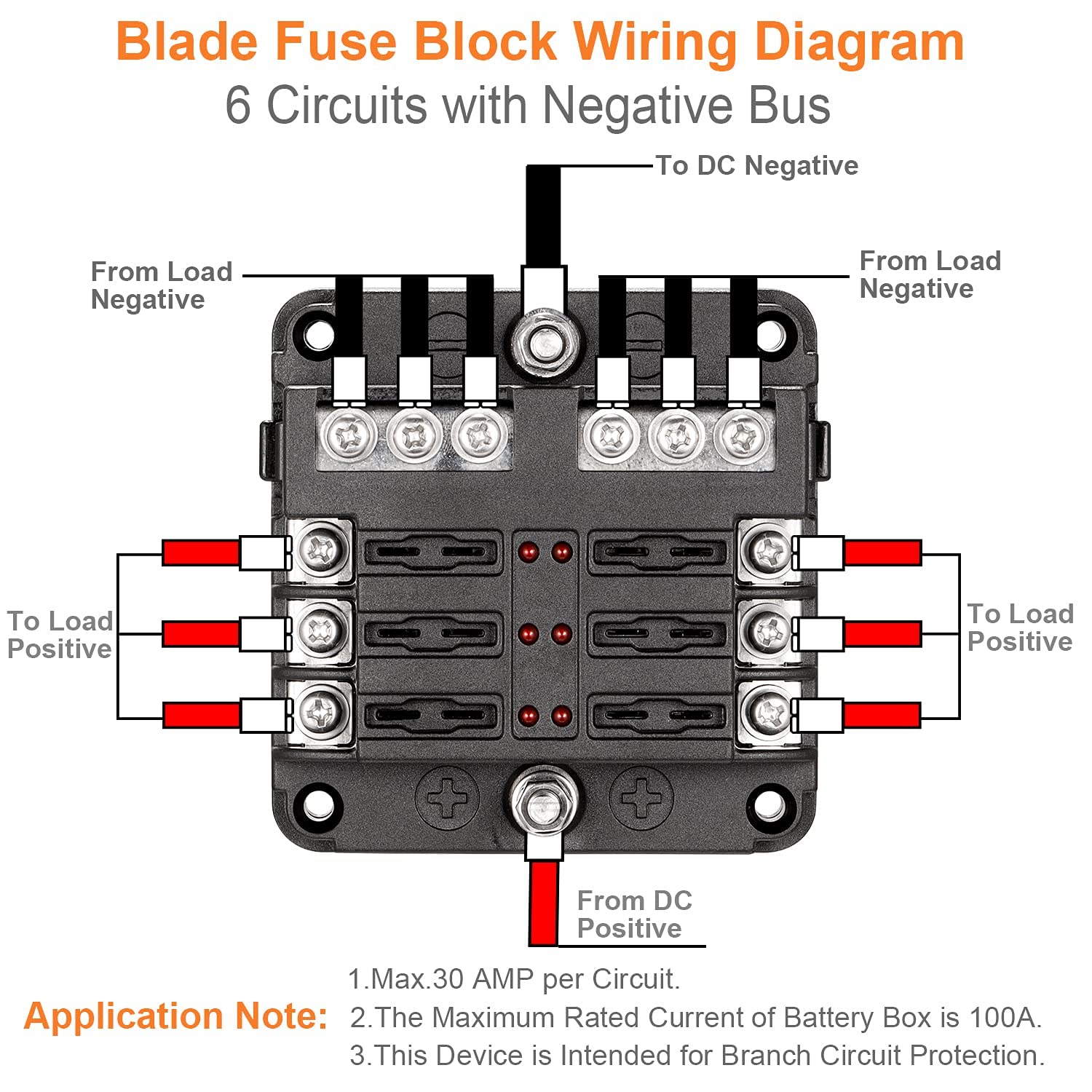 Blade Fuse Block Wiring Diagram
6 Circuits with Negative Bus

To DC Negative

From Load Negative

From Load Negative

To Load Positive

To Load Positive

From DC Positive

Application Note:
1.Max.30 AMP per Circuit.
2.The Maximum Rated Current of Battery Box is 100A.
3.This Device is Intended for Branch Circuit Protection.