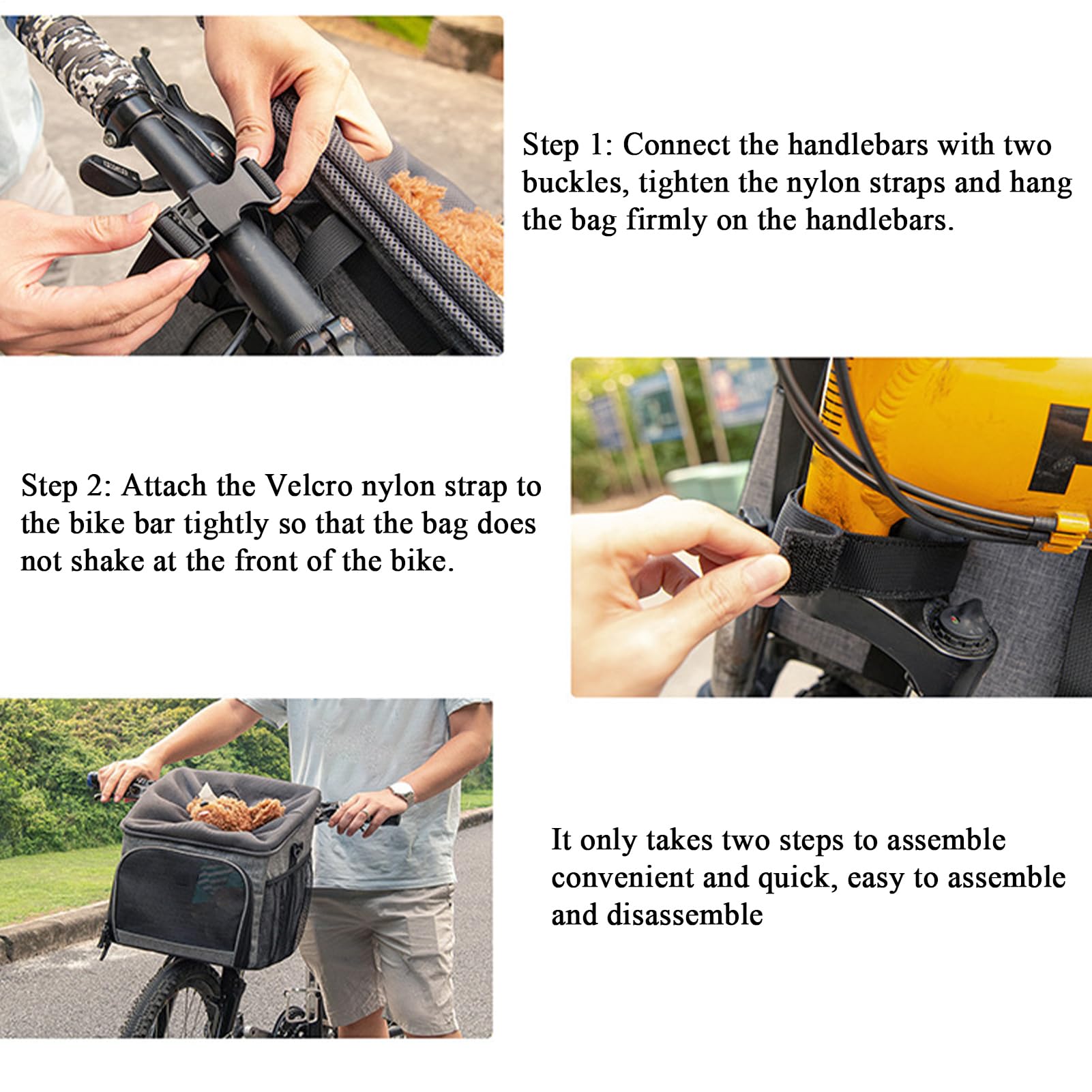 Step 1: Connect the handlebars with two buckles, tighten the nylon straps and hang the bag firmly on the handlebars.

Step 2: Attach the Velcro nylon strap to the bike bar tightly so that the bag does not shake at the front of the bike.

It only takes two steps to assemble convenient and quick, easy to assemble and disassemble