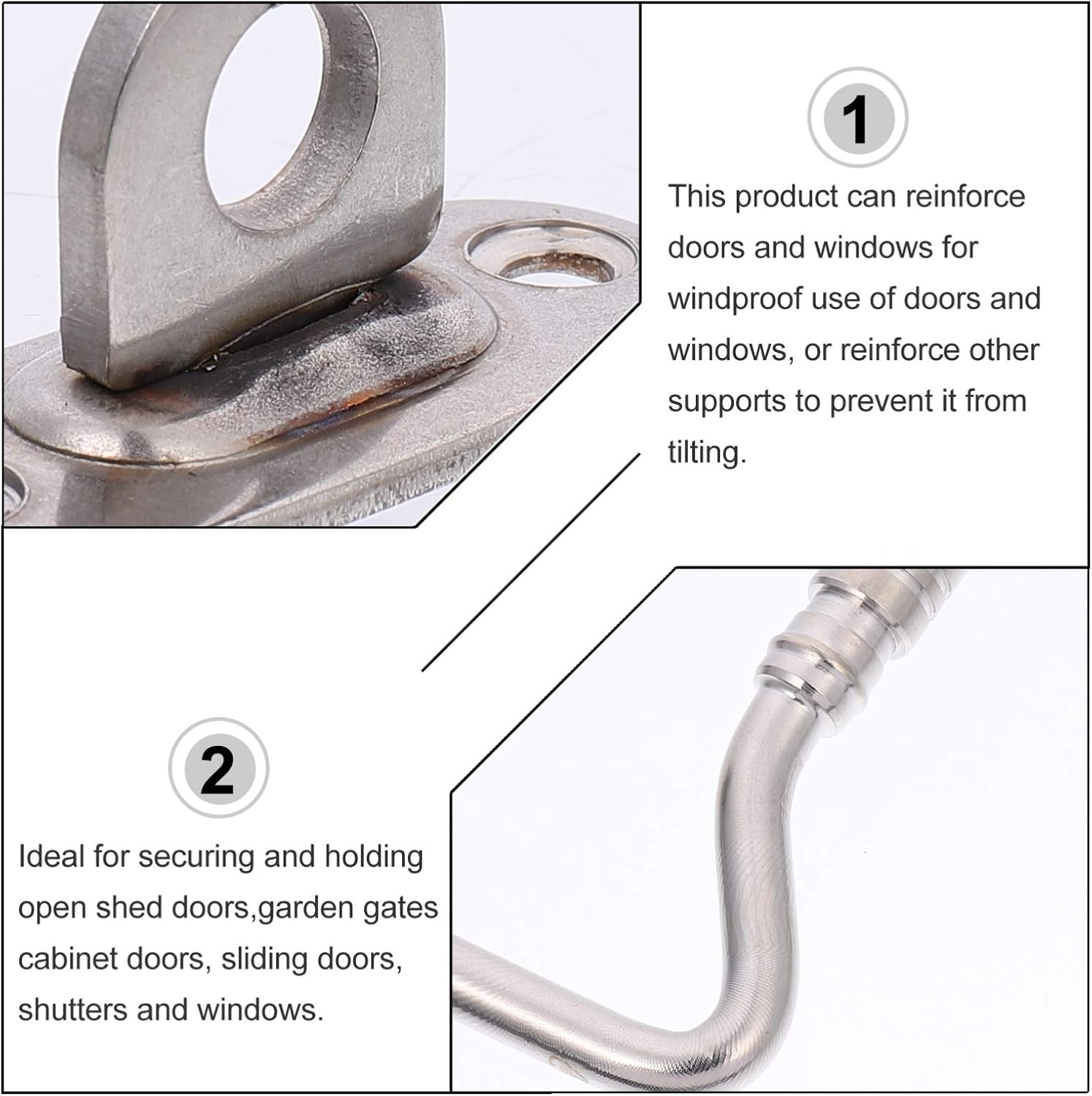 1

This product can reinforce doors and windows for windproof use of doors and windows, or reinforce other supports to prevent it from tilting.

2

Ideal for securing and holding open shed doors,garden gates cabinet doors, sliding doors, shutters and windows.