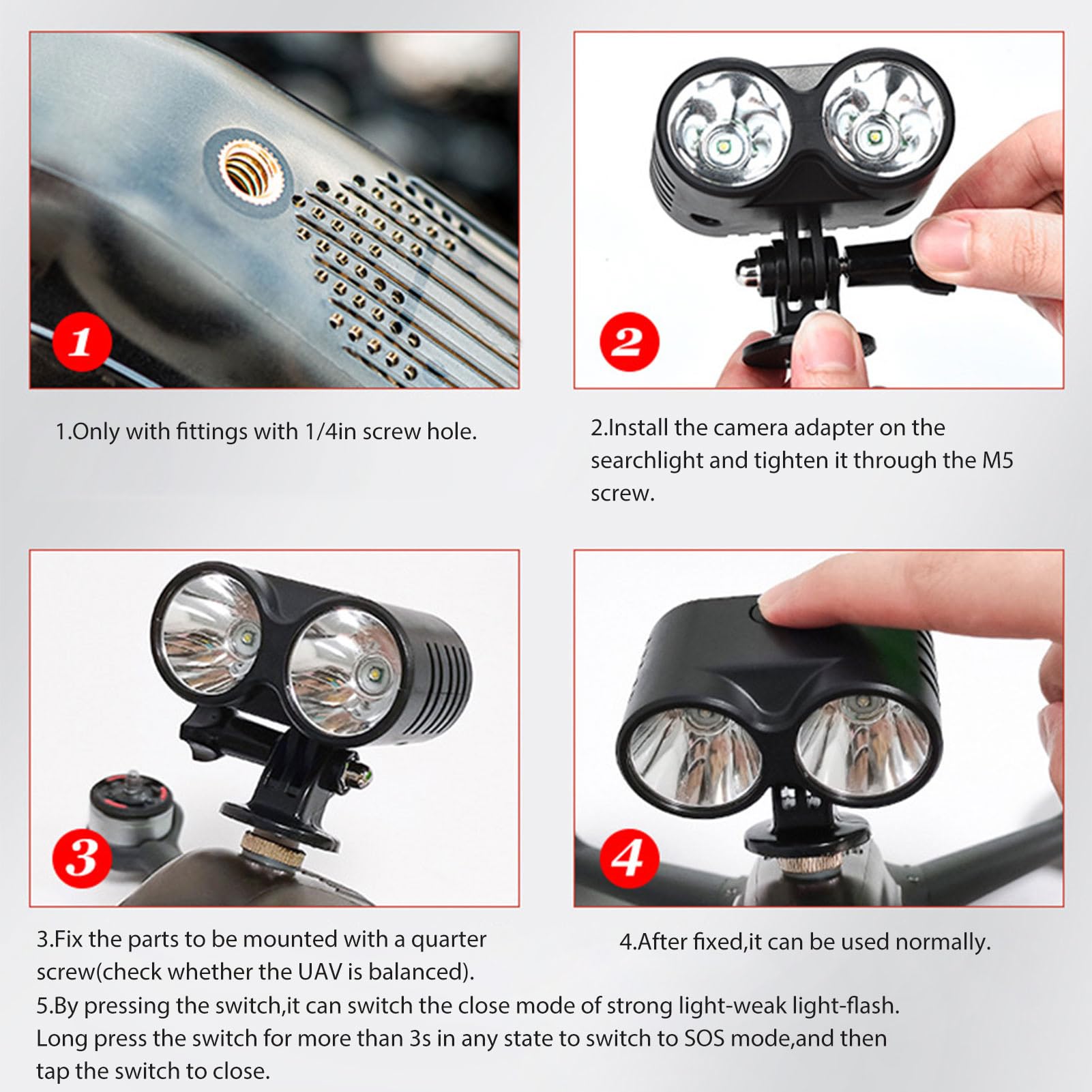 1

2

1.Only with fittings with 1/4in screw hole.

2.Install the camera adapter on the searchlight and tighten it through the M5 screw.

3

4

3.Fix the parts to be mounted with a quarter screw(check whether the UAV is balanced).

4.After fixed,it can be used normally.

5.By pressing the switch,it can switch the close mode of strong light-weak light-flash. Long press the switch for more than 3s in any state to switch to SOS mode,and then tap the switch to close.