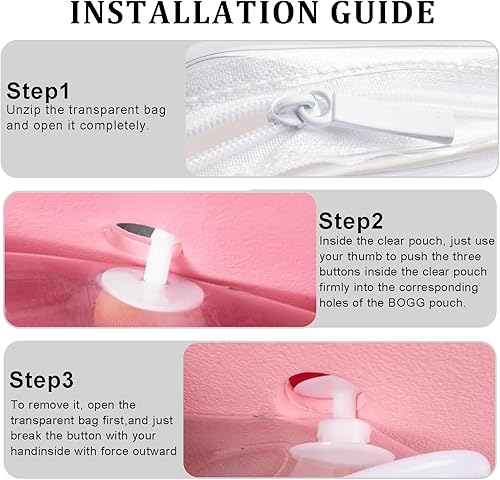 INSTALLATION GUIDE

Step1
Unzip the transparent bag and open it completely.

Step2
Inside the clear pouch, just use your thumb to push the three buttons inside the clear pouch firmly into the corresponding holes of the BOGG pouch.

Step3
To remove it, open the transparent bag first,and just break the button with your handinside with force outward