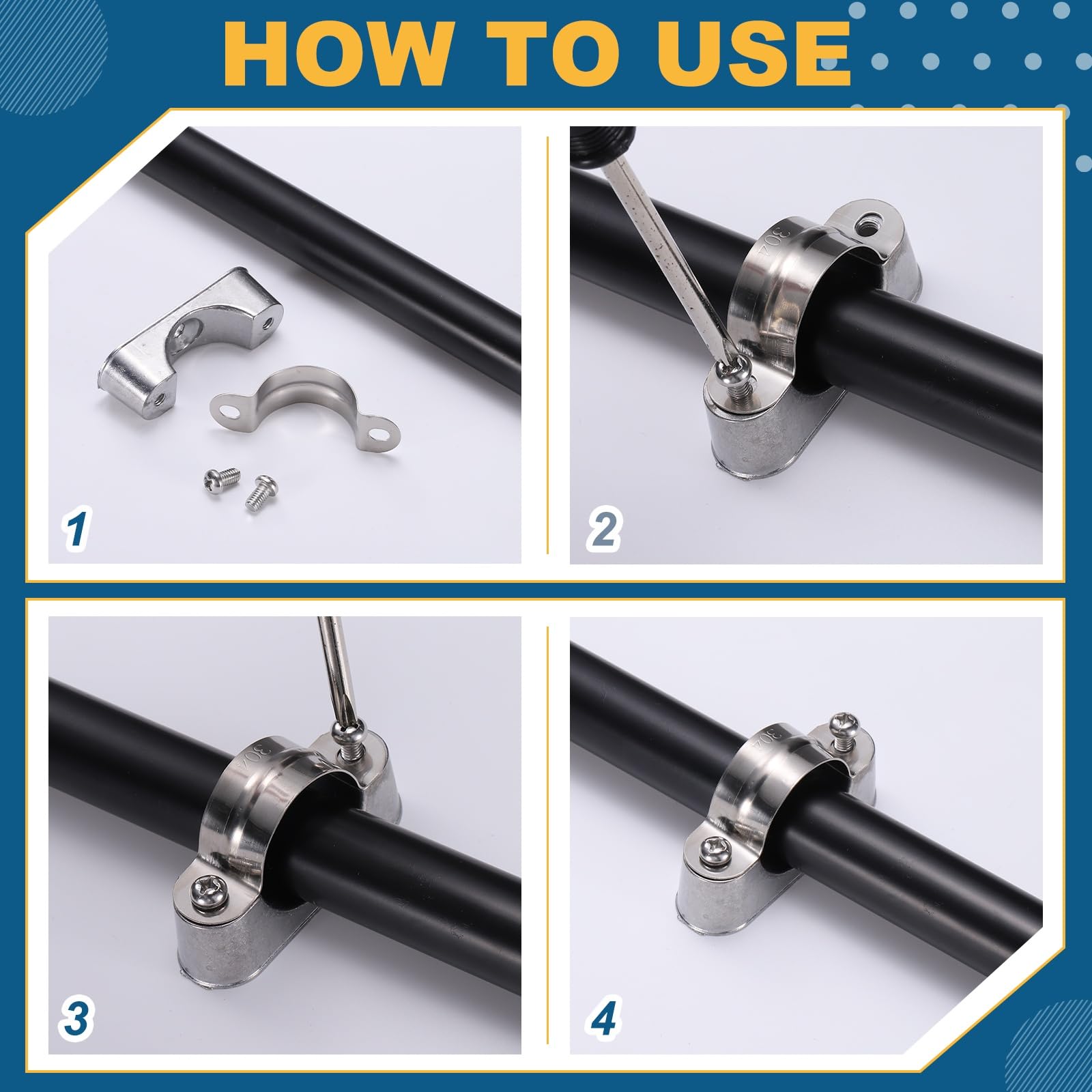 HOW TO USE

1

304

2

304

3

304

4