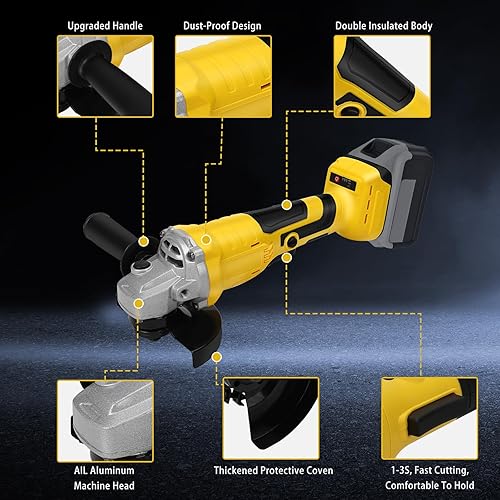 Upgraded Handle

Dust-Proof Design

Double Insulated Body

AIL Aluminum Machine Head

Thickened Protective Coven

1-3S, Fast Cutting, Comfortable To Hold