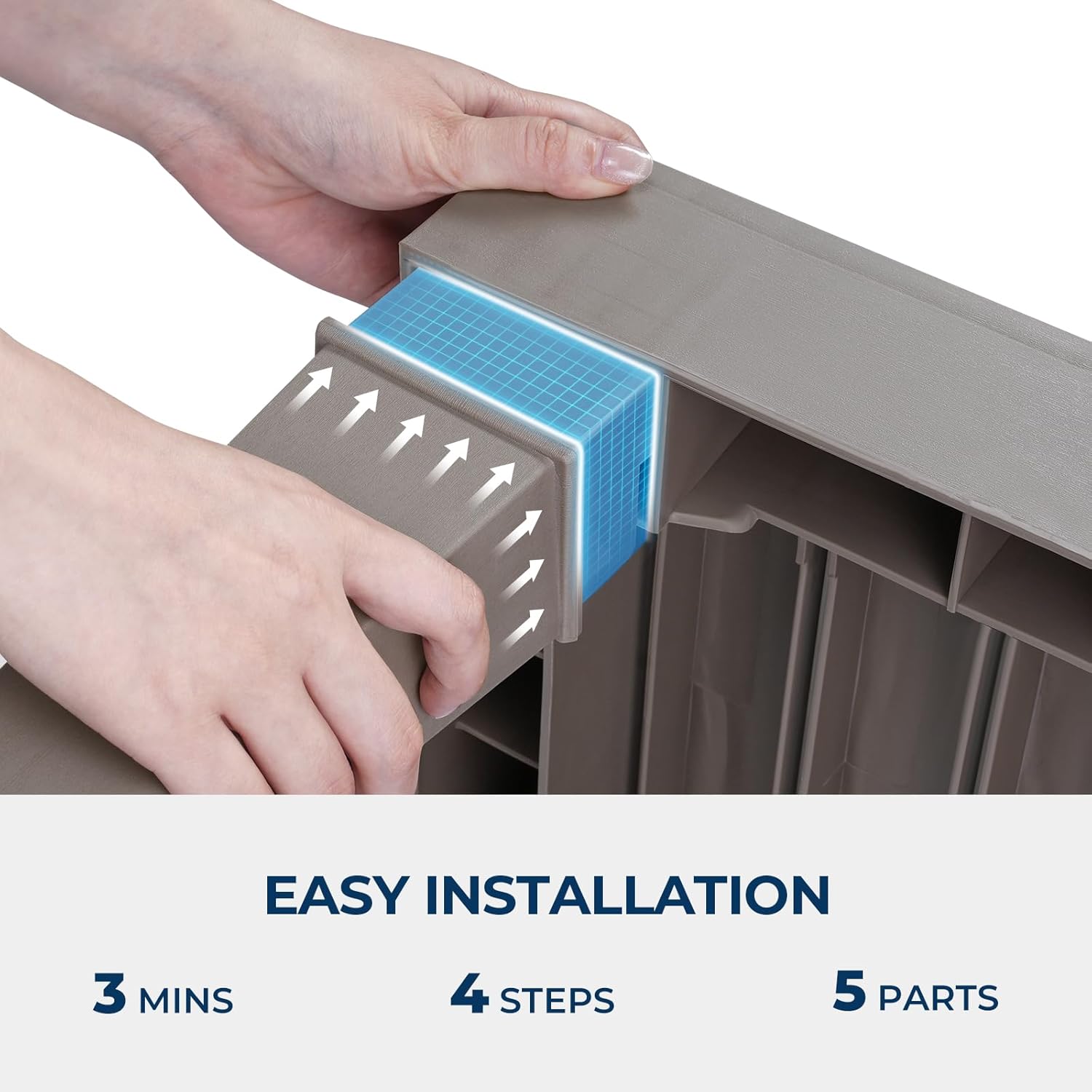 EASY INSTALLATION

3 MINS

4 STEPS

5 PARTS