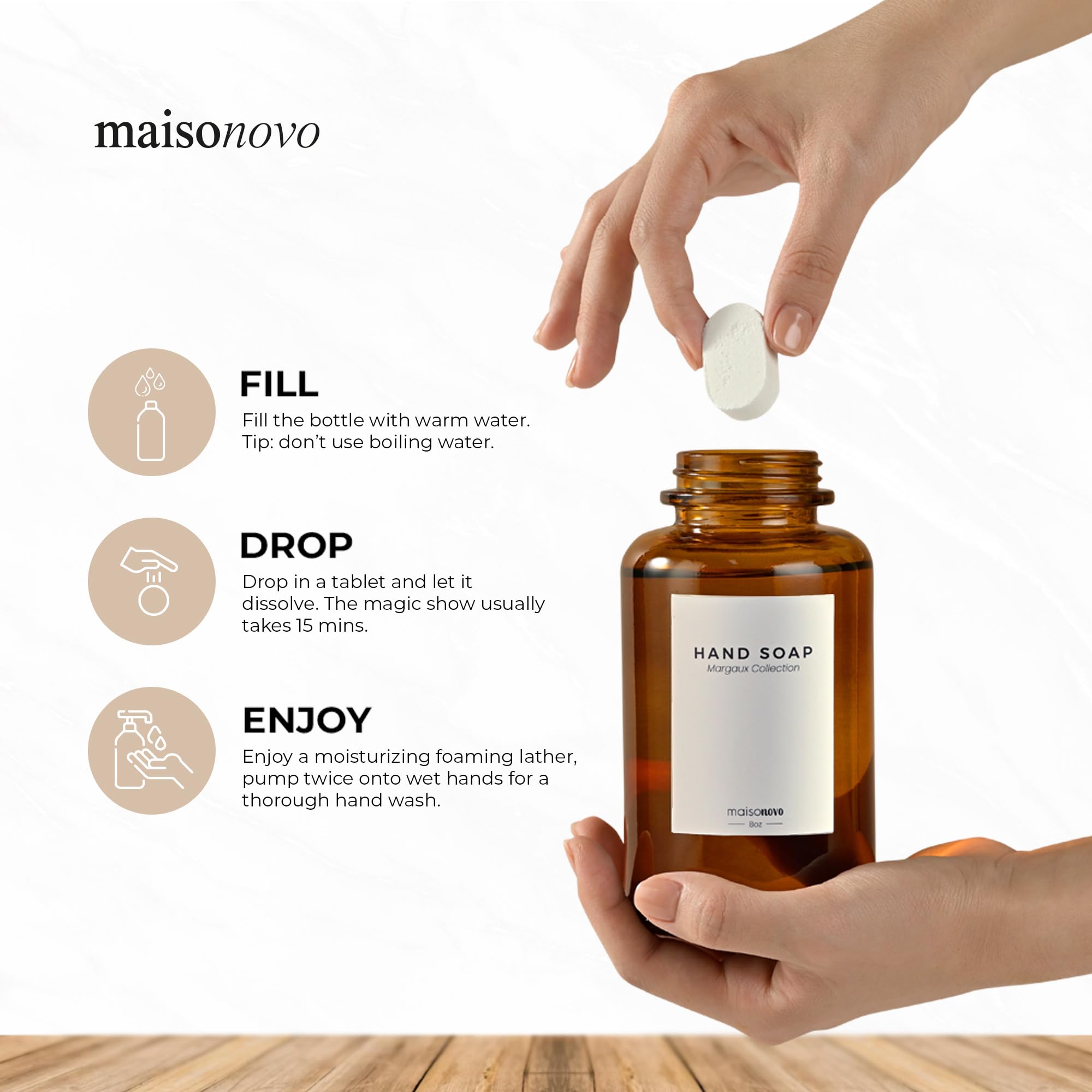 maisonovo

FILL
Fill the bottle with warm water.
Tip: don't use boiling water.

DROP
Drop in a tablet and let it dissolve. The magic show usually takes 15 mins.

ENJOY
Enjoy a moisturizing foaming lather, pump twice onto wet hands for a thorough hand wash.

HAND SOAP
Margaux Collection

maisonovo
8oz