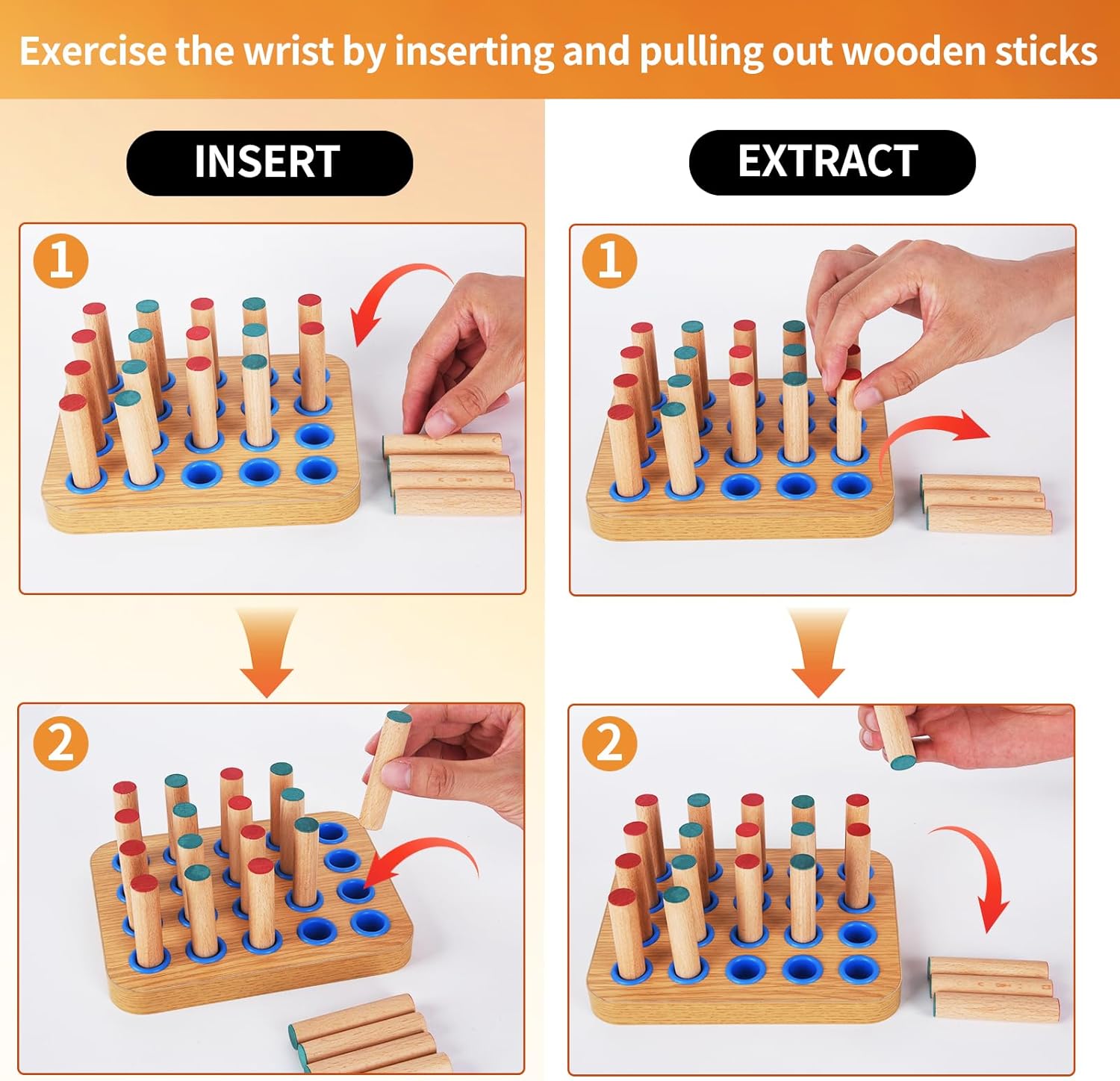 Exercise the wrist by inserting and pulling out wooden sticks

INSERT

1

2

EXTRACT

1

2