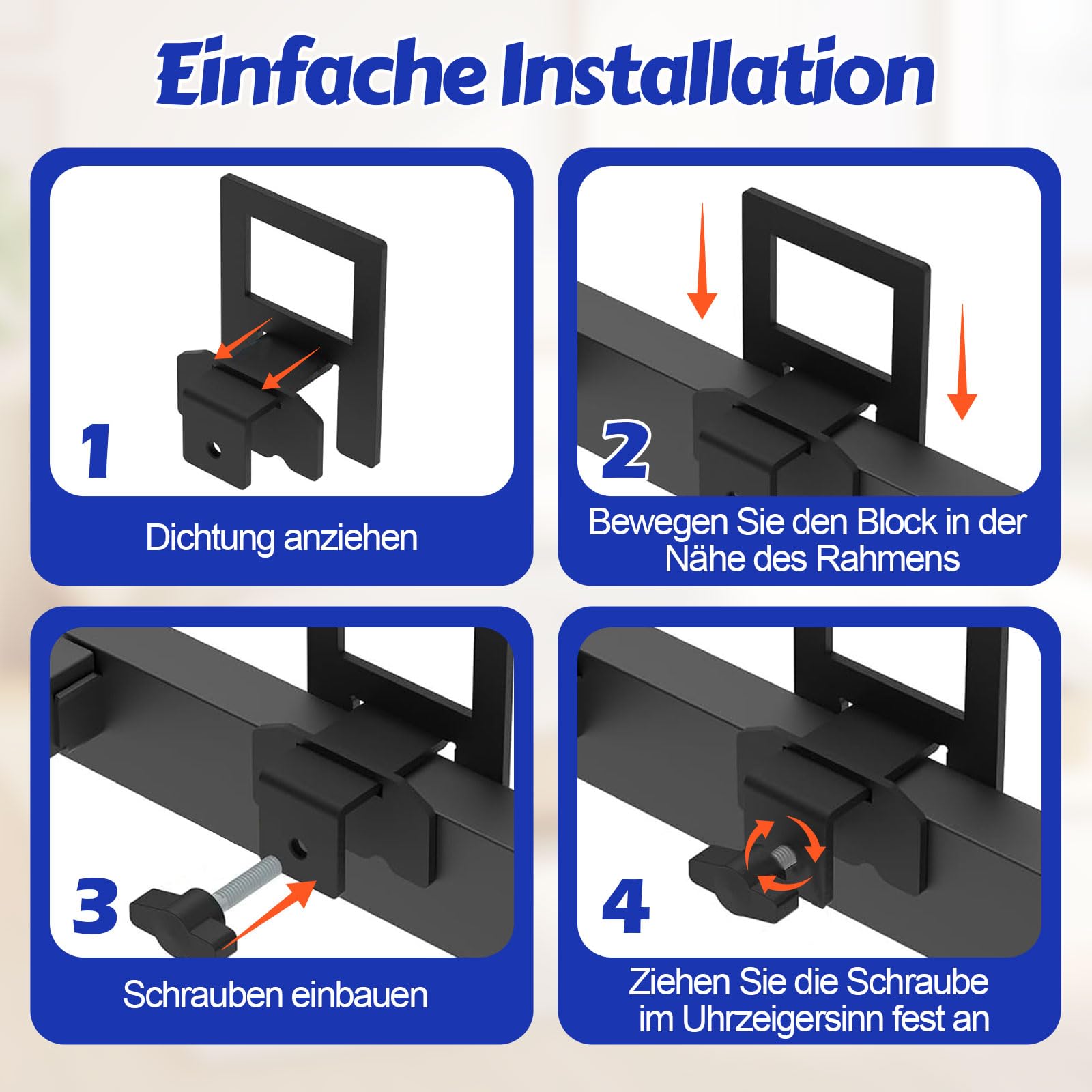 Einfache Installation

1

Dichtung anziehen

2

Bewegen Sie den Block in der Nähe des Rahmens

3

Schrauben einbauen

4

Ziehen Sie die Schraube im Uhrzeigersinn fest an