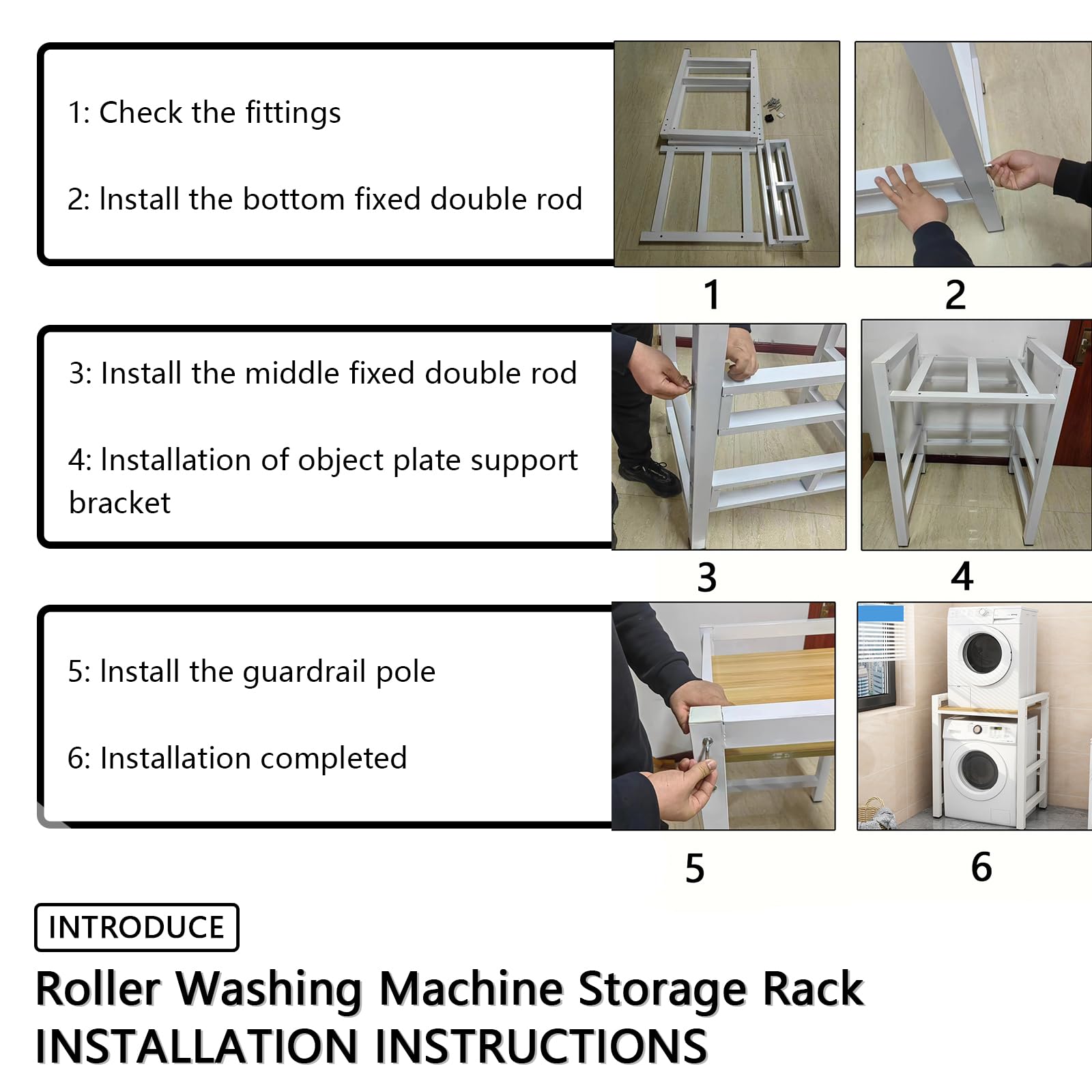 1: Check the fittings

2: Install the bottom fixed double rod

1

2

3: Install the middle fixed double rod

4: Installation of object plate support bracket

3

4

5: Install the guardrail pole

6: Installation completed

5

6

INTRODUCE

Roller Washing Machine Storage Rack
INSTALLATION INSTRUCTIONS