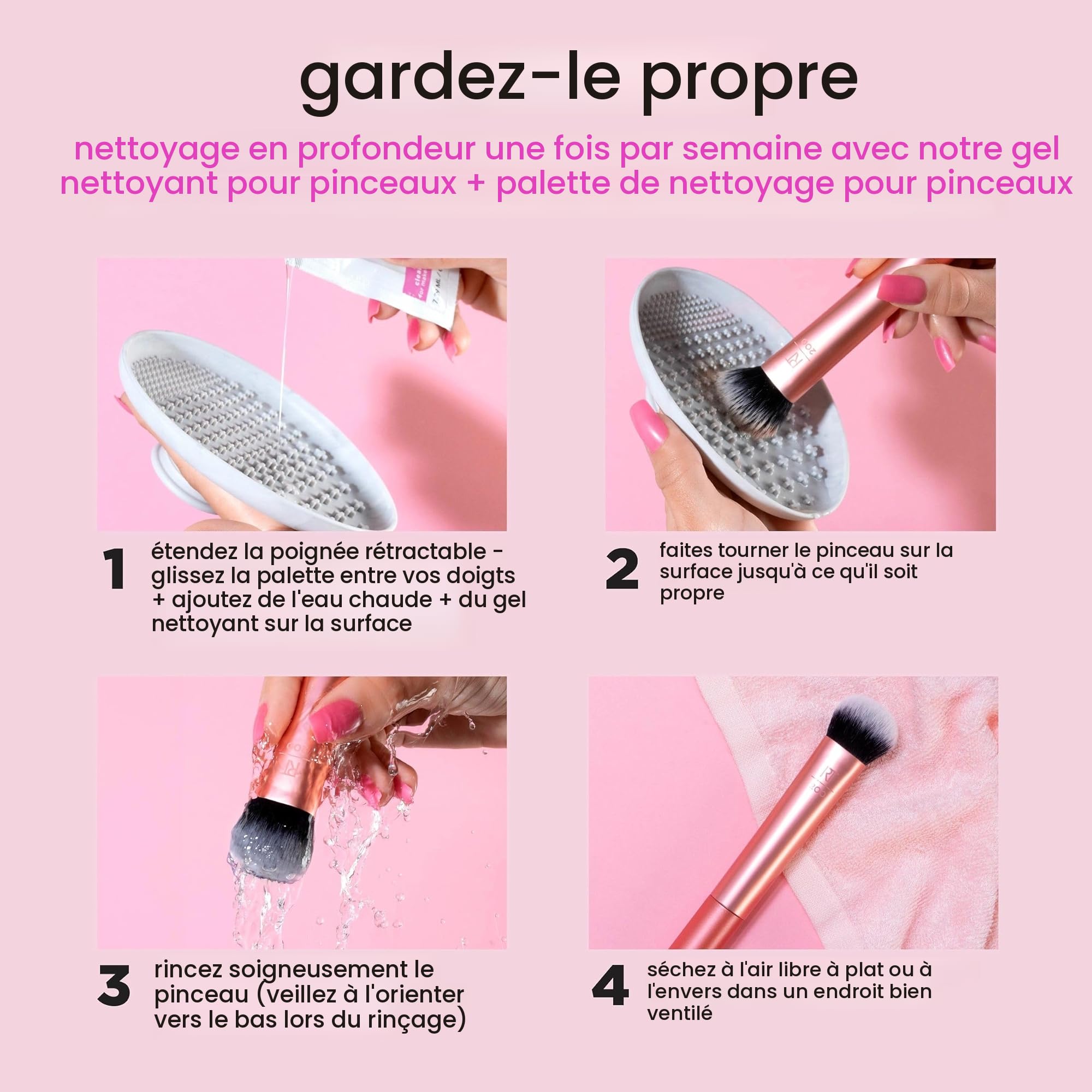 gardez-le propre

nettoyage en profondeur une fois par semaine avec notre gel nettoyant pour pinceaux + palette de nettoyage pour pinceaux

1 étendez la poignée rétractable - glissez la palette entre vos doigts + ajoutez de l'eau chaude + du gel nettoyant sur la surface

2 faites tourner le pinceau sur la surface jusqu'à ce qu'il soit propre

3 rincez soigneusement le pinceau (veillez à l'orienter vers le bas lors du rinçage)

4 séchez à l'air libre à plat ou à l'envers dans un endroit bien ventilé