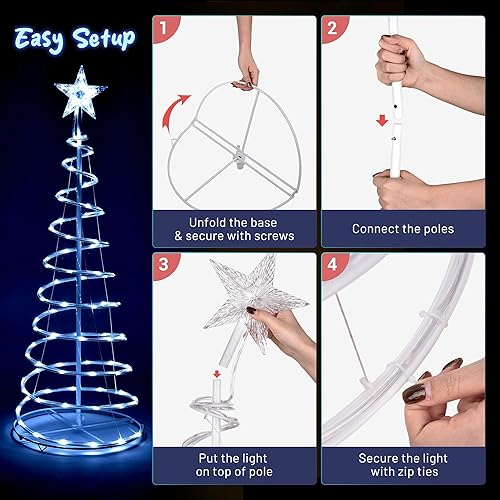 Easy Setup

1
Unfold the base & secure with screws

2
Connect the poles

3
Put the light on top of pole

4
Secure the light with zip ties