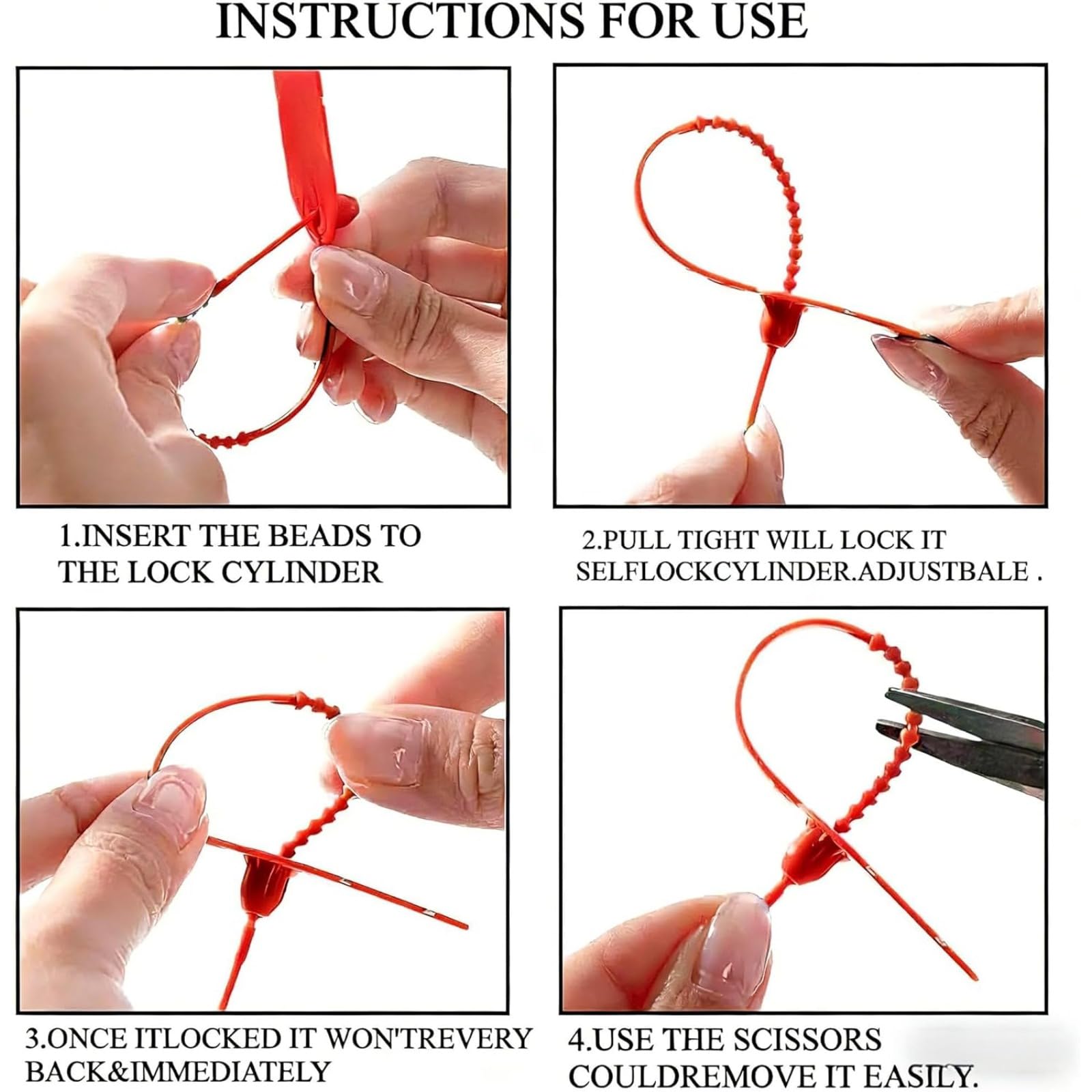 INSTRUCTIONS FOR USE

1.INSERT THE BEADS TO THE LOCK CYLINDER

2.PULL TIGHT WILL LOCK IT SELFLOCKCYLINDER.ADJUSTBALE .

3.ONCE ITLOCKED IT WON'TREVERY BACK&IMMEDIATELY

4.USE THE SCISSORS COULDREMOVE IT EASILY.