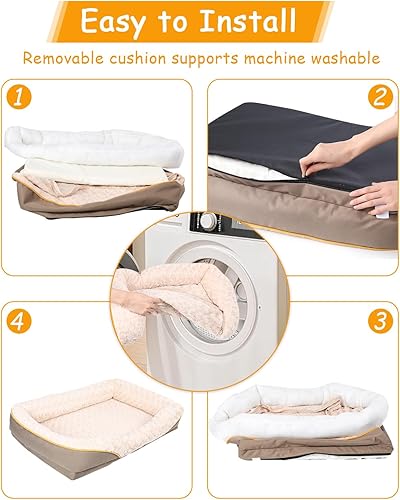 Easy to Install

Removable cushion supports machine washable

1

2

4

3