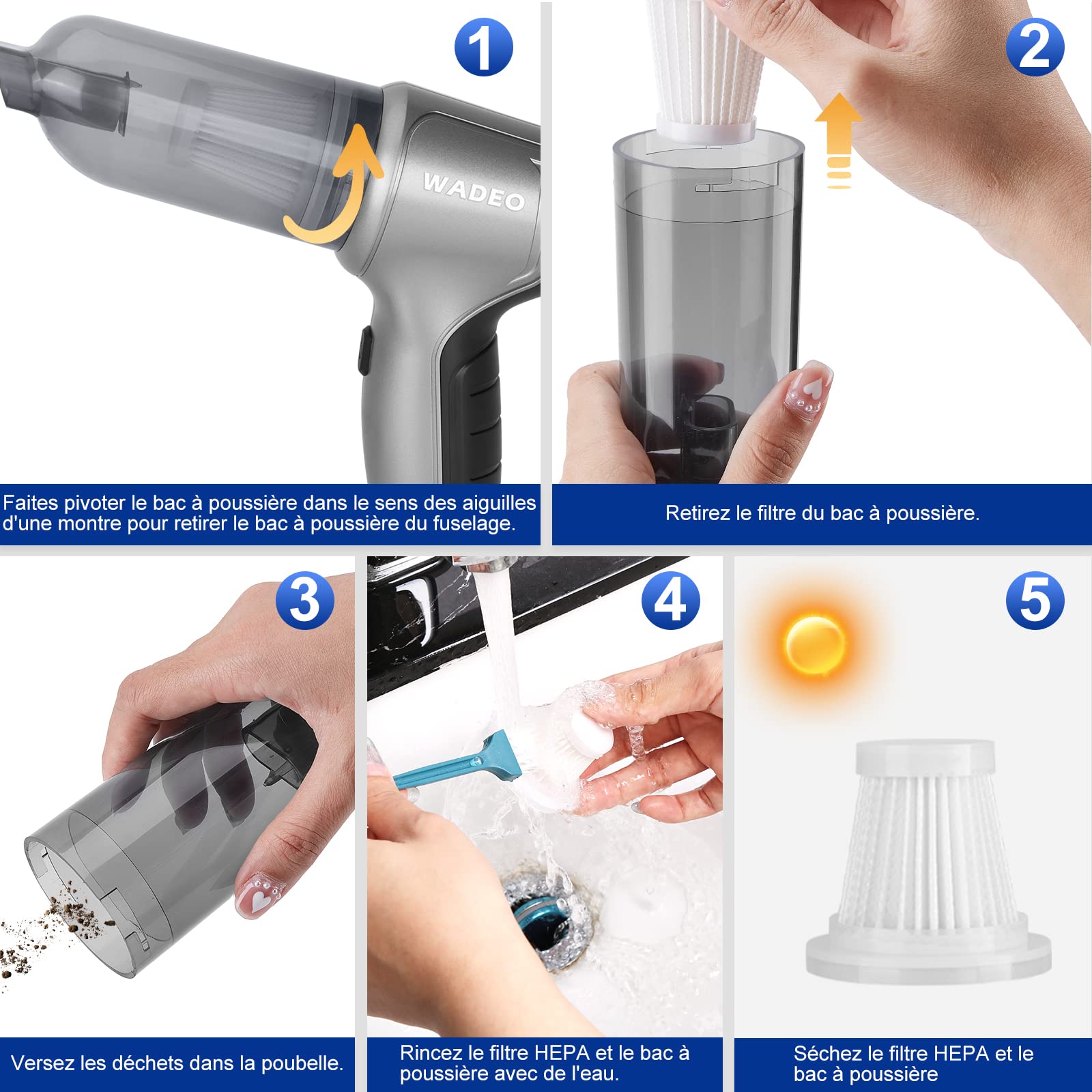 1

WADEO

Faites pivoter le bac à poussière dans le sens des aiguilles d'une montre pour retirer le bac à poussière du fuselage.

2

Retirez le filtre du bac à poussière.

3

Versez les déchets dans la poubelle.

4

Rincez le filtre HEPA et le bac à poussière avec de l'eau.

5

Séchez le filtre HEPA et le bac à poussière