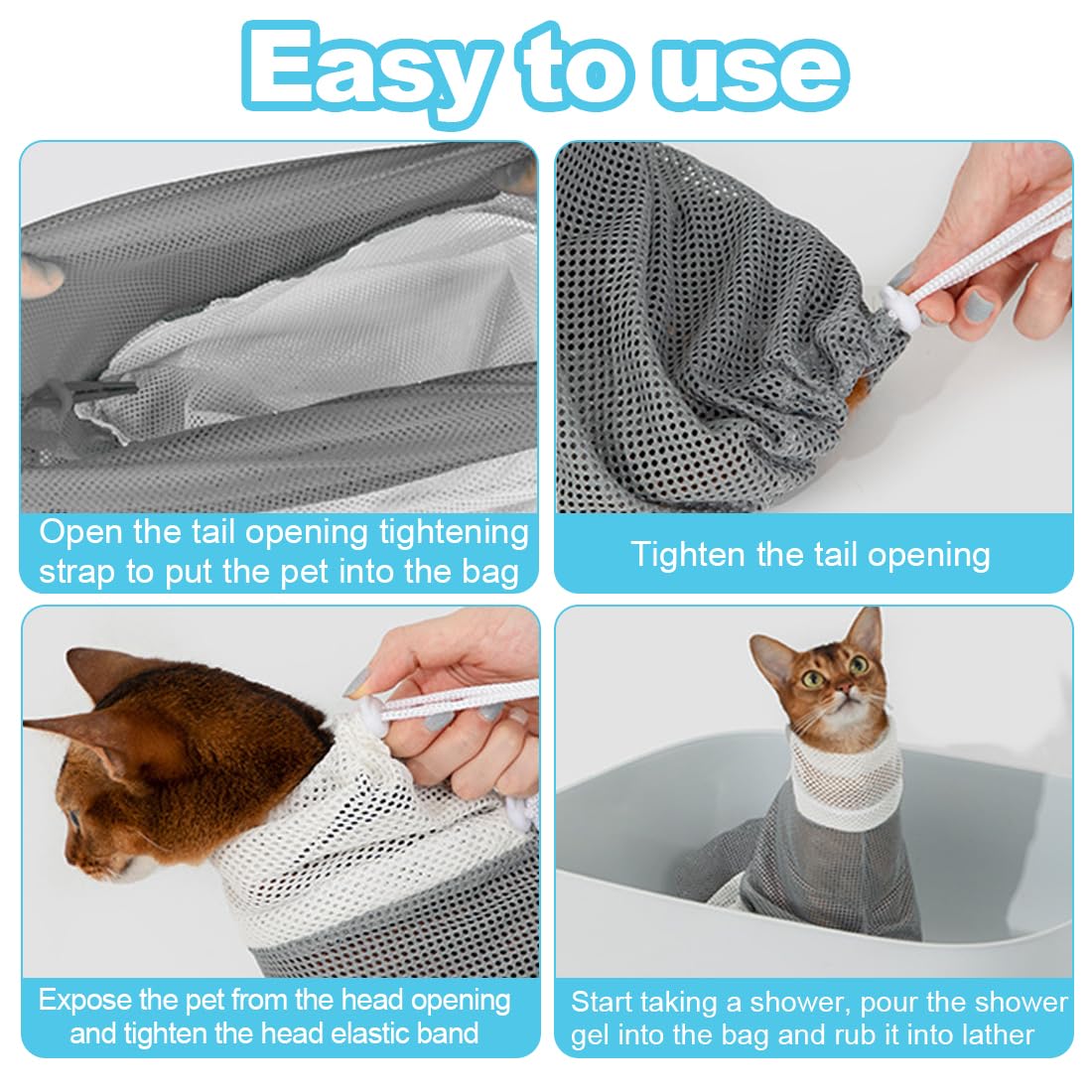 Easy to use

Open the tail opening tightening strap to put the pet into the bag

Tighten the tail opening

Expose the pet from the head opening and tighten the head elastic band

Start taking a shower, pour the shower gel into the bag and rub it into lather