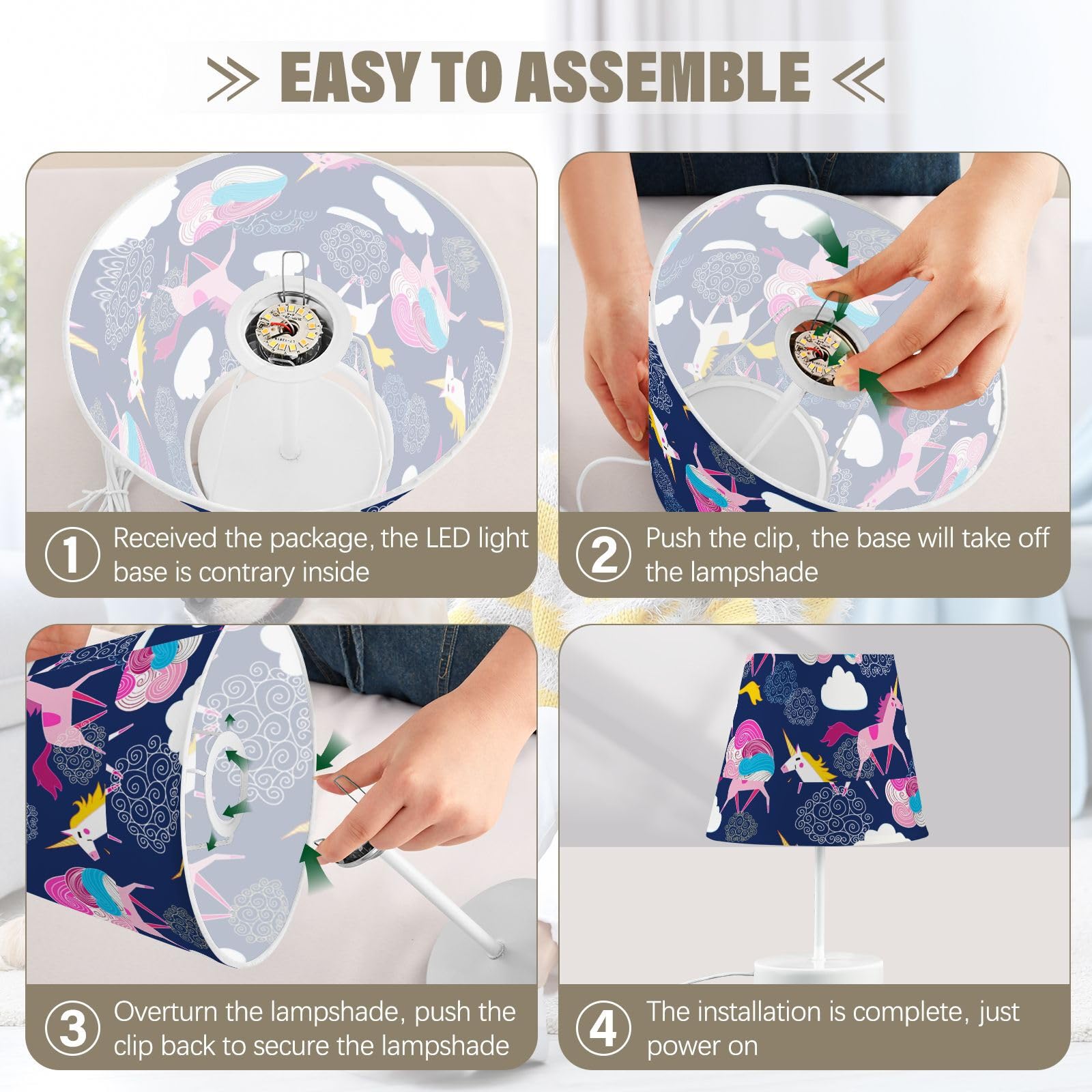 EASY TO ASSEMBLE

1 Received the package, the LED light base is contrary inside

2 Push the clip, the base will take off the lampshade

3 Overturn the lampshade, push the clip back to secure the lampshade

4 The installation is complete, just power on