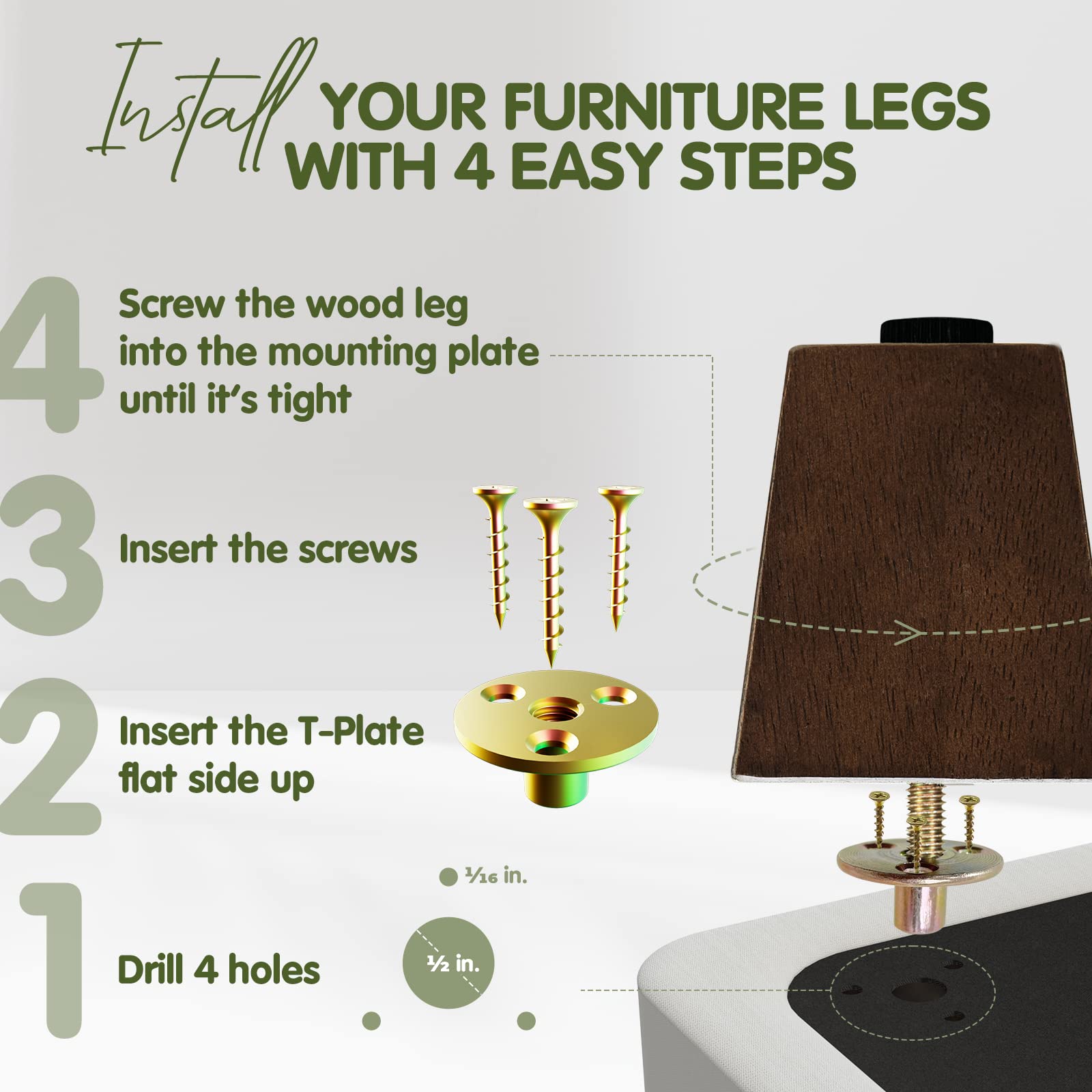 Install YOUR FURNITURE LEGS WITH 4 EASY STEPS

4 Screw the wood leg into the mounting plate until it's tight

3 Insert the screws

2 Insert the T-Plate flat side up

1 Drill 4 holes

$\frac{1}{16}$ in.

$\frac{1}{2}$ in.