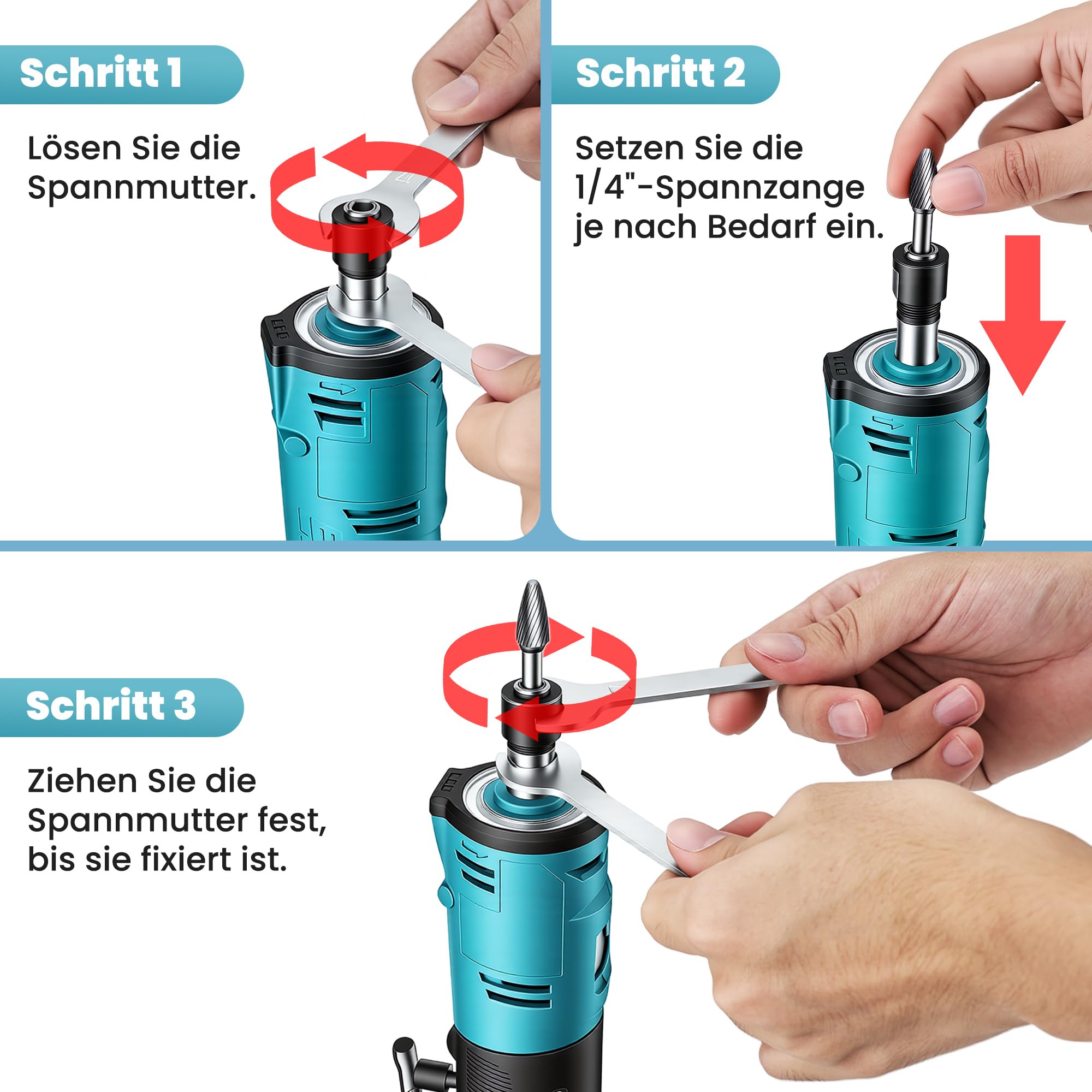 Schritt 1

Lösen Sie die Spannmutter.

Schritt 2

Setzen Sie die 1/4"-Spannzange je nach Bedarf ein.

Schritt 3

Ziehen Sie die Spannmutter fest, bis sie fixiert ist.