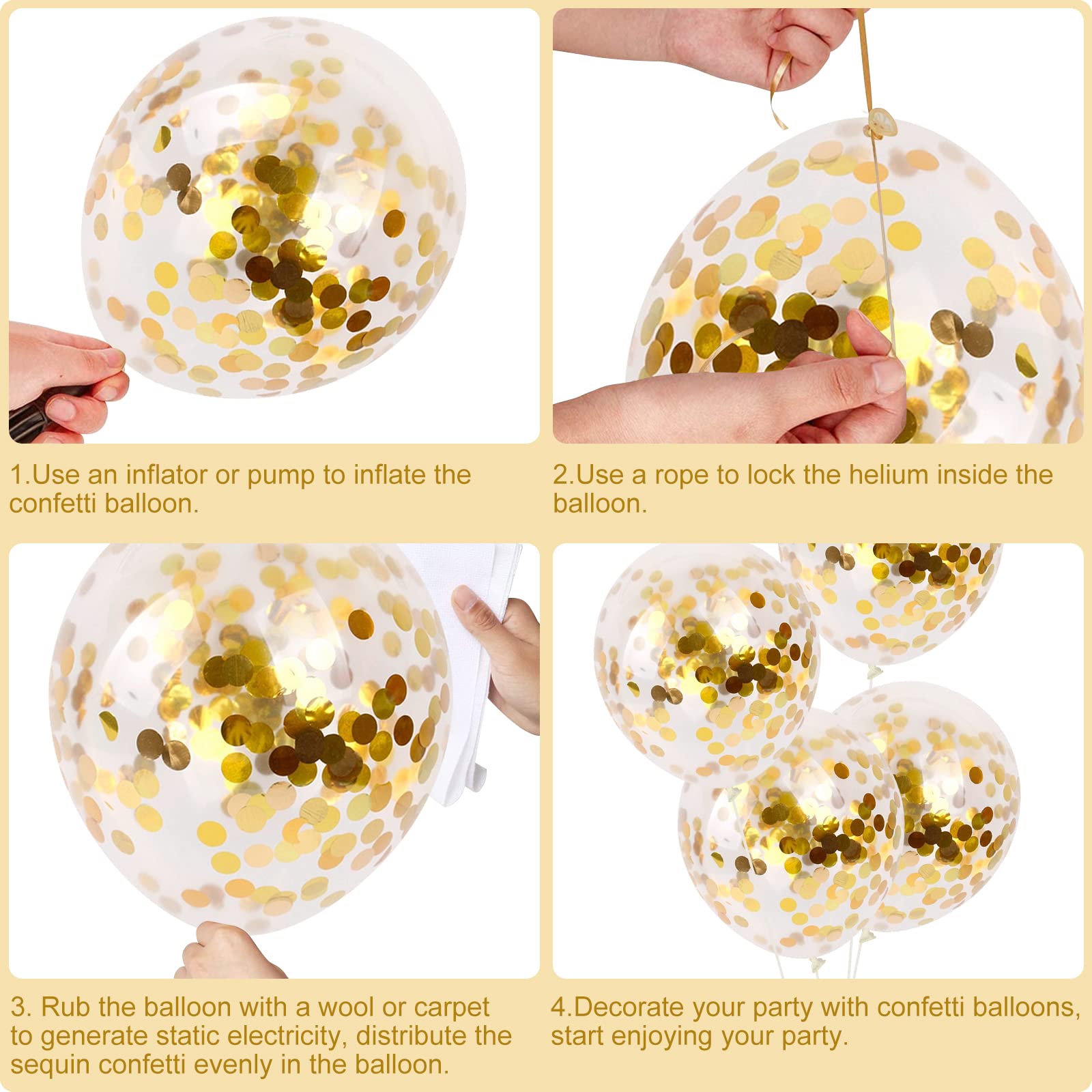 1.Use an inflator or pump to inflate the confetti balloon.

2.Use a rope to lock the helium inside the balloon.

3. Rub the balloon with a wool or carpet to generate static electricity, distribute the sequin confetti evenly in the balloon.

4.Decorate your party with confetti balloons, start enjoying your party.