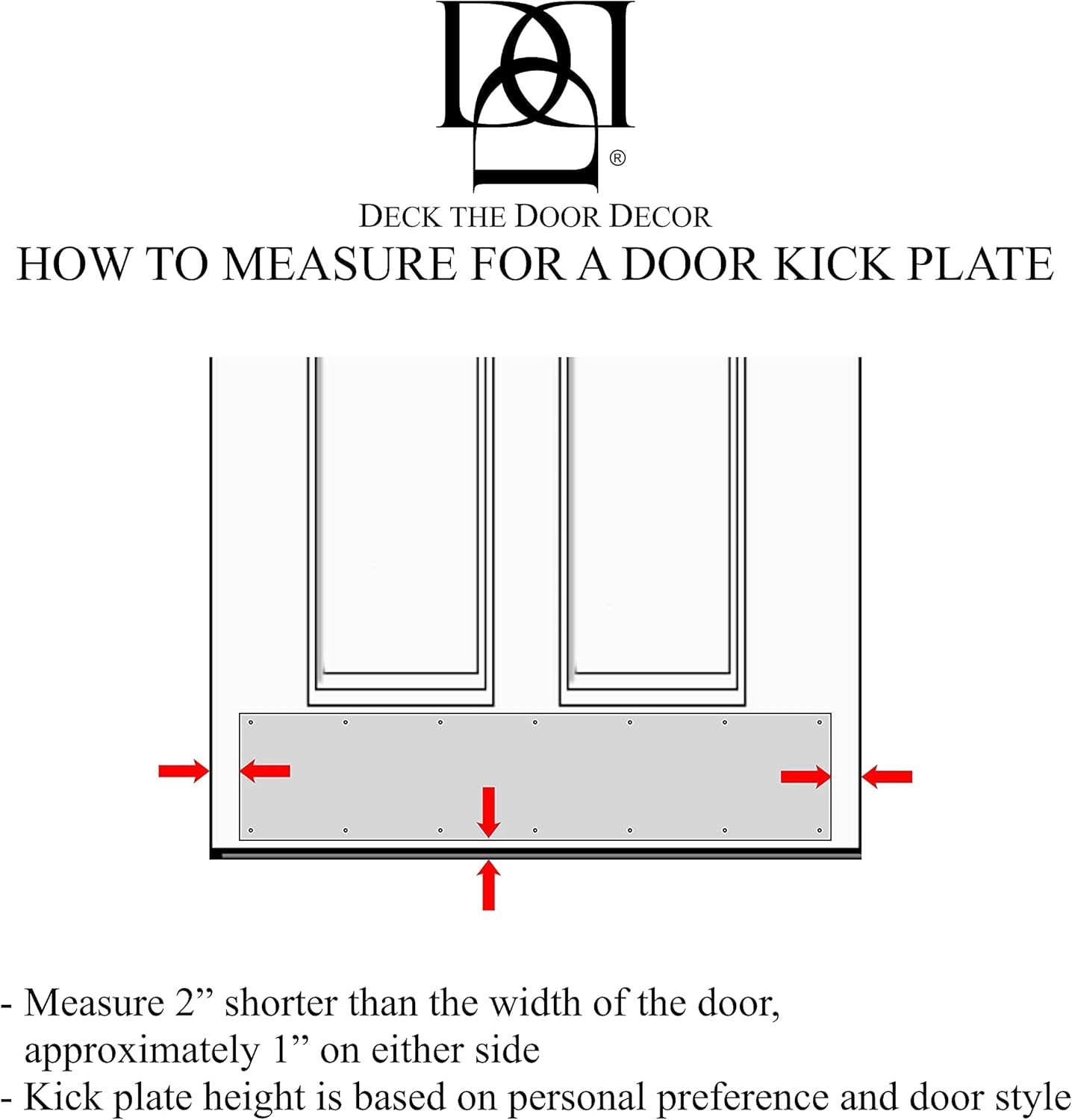 ®

DECK THE DOOR DECOR

HOW TO MEASURE FOR A DOOR KICK PLATE

- Measure 2” shorter than the width of the door, approximately 1” on either side
- Kick plate height is based on personal preference and door style